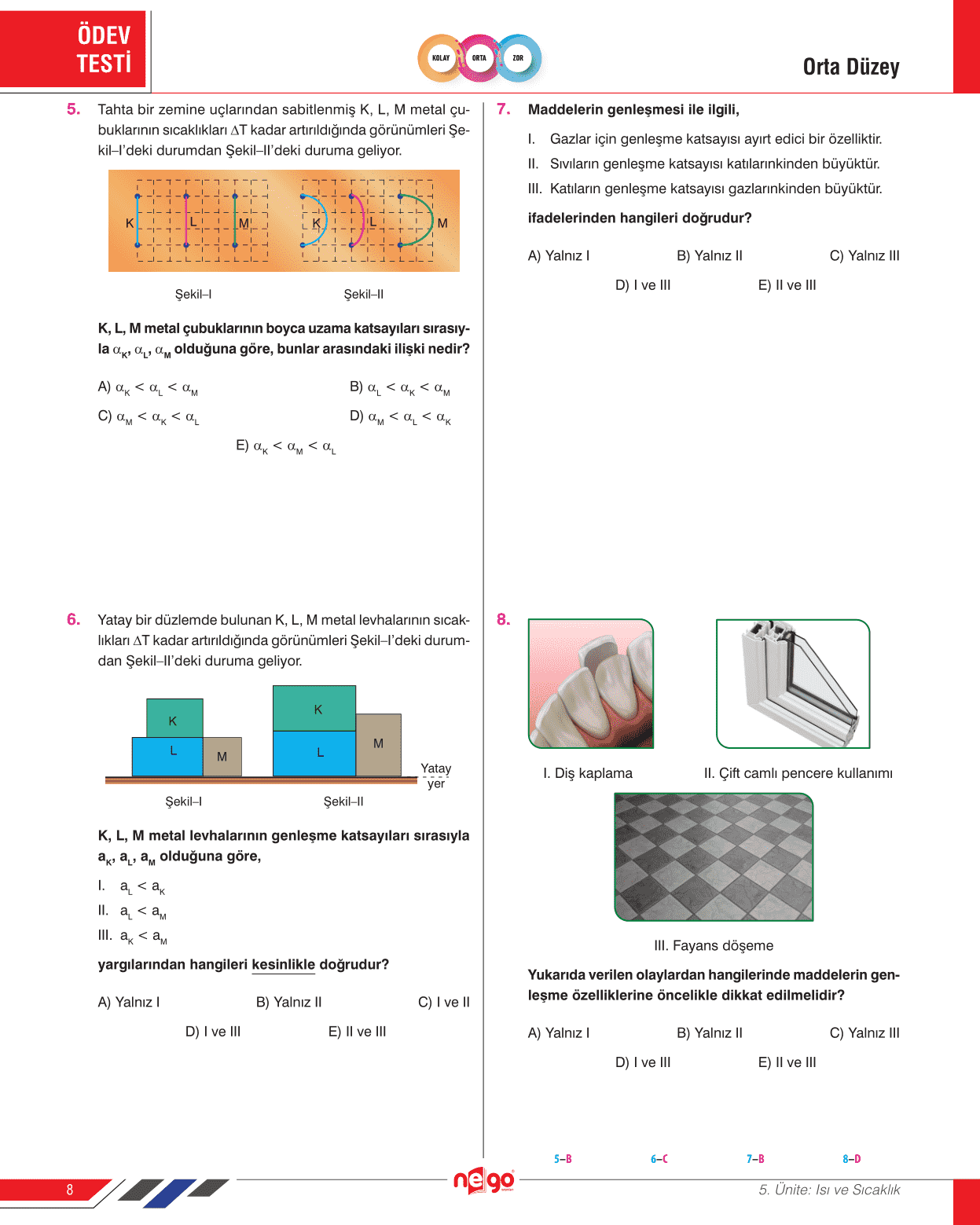 ÖDEV TESTİ

KOLAY ORTA ZOR

Orta Düzey

5. Tahta bir zemine uçlarından sabitlenmiş K, L, M metal çubuklarının sıcaklıkları $\Delta T$ kadar artırıldığında görünümleri Şekil–I'deki durumdan Şekil–II'deki duruma geliyor.

K L M K L M

Şekil–I Şekil–II

K, L, M metal çubuklarının boyca uzama katsayıları sırasıyla $\alpha_K$, $\alpha_L$, $\alpha_M$ olduğuna göre, bunlar arasındaki ilişki nedir?

A) $\alpha_K < \alpha_L < \alpha_M$
B) $\alpha_L < \alpha_K < \alpha_M$
C) $\alpha_M < \alpha_K < \alpha_L$
D) $\alpha_M < \alpha_L < \alpha_K$
E) $\alpha_K < \alpha_M < \alpha_L$

6. Yatay bir düzlemde bulunan K, L, M metal levhalarının sıcaklıkları $\Delta T$ kadar artırıldığında görünümleri Şekil–I'deki durumdan Şekil–II'deki duruma geliyor.

K L M K L M Yatay yer

Şekil–I Şekil–II

K, L, M metal levhalarının genleşme katsayıları sırasıyla $a_K$, $a_L$, $a_M$ olduğuna göre,

I. $a_L < a_K$
II. $a_L < a_M$
III. $a_K < a_M$

yargılarından hangileri kesinlikle doğrudur?

A) Yalnız I
B) Yalnız II
C) I ve II
D) I ve III
E) II ve III

7. Maddelerin genleşmesi ile ilgili,

I. Gazlar için genleşme katsayısı ayırt edici bir özelliktir.
II. Sıvıların genleşme katsayısı katılarınkinden büyüktür.
III. Katıların genleşme katsayısı gazlarınkinden büyüktür.

ifadelerinden hangileri doğrudur?

A) Yalnız I
B) Yalnız II
C) Yalnız III
D) I ve III
E) II ve III

8.

I. Diş kaplama
II. Çift camlı pencere kullanımı
III. Fayans döşeme

Yukarıda verilen olaylardan hangilerinde maddelerin genleşme özelliklerine öncelikle dikkat edilmelidir?

A) Yalnız I
B) Yalnız II
C) Yalnız III
D) I ve III
E) II ve III

5–B 6–C 7–B 8–D

8

nego

5. Ünite: Isı ve Sıcaklık