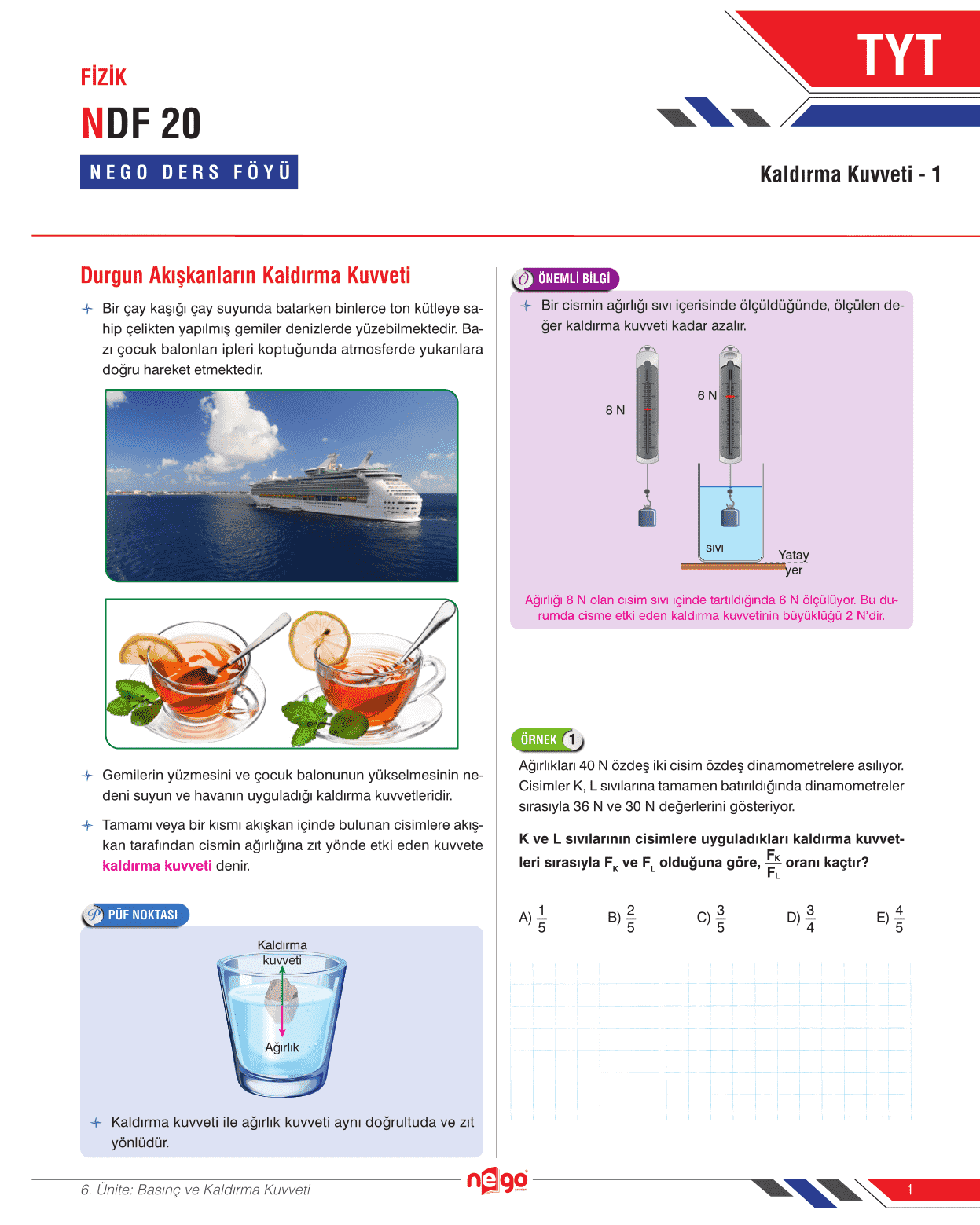 TYT

FİZİK

NDF 20

NEGO DERS FÖYÜ

Kaldırma Kuvveti - 1

Durgun Akışkanların Kaldırma Kuvveti

Bir çay kaşığı çay suyunda batarken binlerce ton kütleye sahip çelikten yapılmış gemiler denizlerde yüzebilmektedir. Bazı çocuk balonları ipleri koptuğunda atmosferde yukarılara doğru hareket etmektedir.

Gemilerin yüzmesini ve çocuk balonunun yükselmesinin nedeni suyun ve havanın uyguladığı kaldırma kuvvetleridir.

Tamamı veya bir kısmı akışkan içinde bulunan cisimlere akışkan tarafından cismin ağırlığına zıt yönde etki eden kuvvete kaldırma kuvveti denir.

PÜF NOKTASI

Kaldırma kuvveti

Ağırlık

Kaldırma kuvveti ile ağırlık kuvveti aynı doğrultuda ve zıt yönlüdür.

ÖNEMLİ BİLGİ

Bir cismin ağırlığı sıvı içerisinde ölçüldüğünde, ölçülen değer kaldırma kuvveti kadar azalır.

8 N

6 N

SIVI

Yatay yer

Ağırlığı 8 N olan cisim sıvı içinde tartıldığında 6 N ölçülüyor. Bu durumda cisme etki eden kaldırma kuvvetinin büyüklüğü 2 N'dir.

ÖRNEK 1

Ağırlıkları 40 N özdeş iki cisim özdeş dinamometrelere asılıyor. Cisimler K, L sıvılarına tamamen batırıldığında dinamometreler sırasıyla 36 N ve 30 N değerlerini gösteriyor.

K ve L sıvılarının cisimlere uyguladıkları kaldırma kuvvetleri sırasıyla $F_K$ ve $F_L$ olduğuna göre, $\frac{F_K}{F_L}$ oranı kaçtır?

A) $\frac{1}{5}$ B) $\frac{2}{5}$ C) $\frac{3}{5}$ D) $\frac{3}{4}$ E) $\frac{4}{5}$

6. Ünite: Basınç ve Kaldırma Kuvveti

nego

1