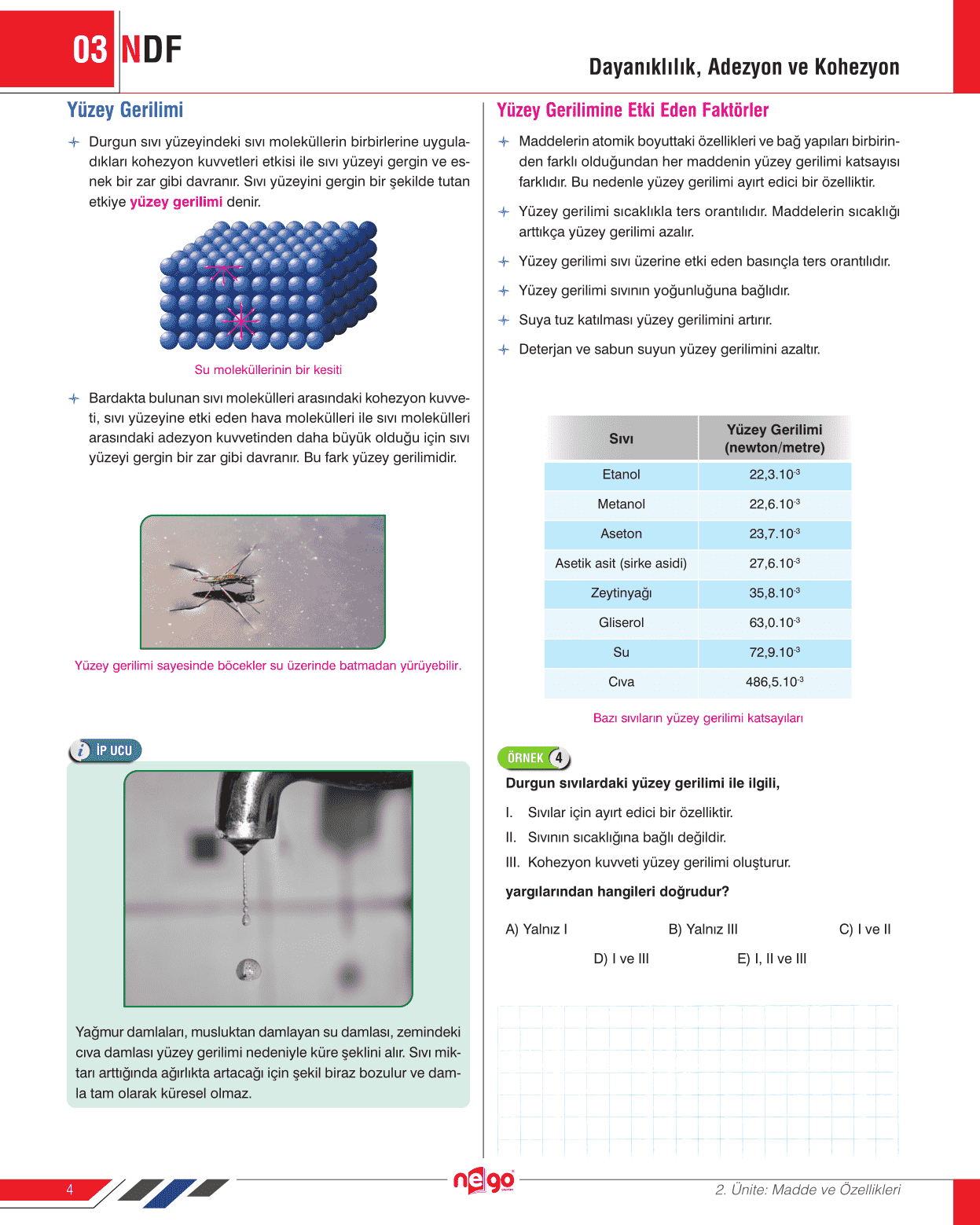 03 NDF

Dayanıklılık, Adezyon ve Kohezyon

Yüzey Gerilimi

Durgun sıvı yüzeyindeki sıvı moleküllerin birbirlerine uyguladıkları kohezyon kuvvetleri etkisi ile sıvı yüzeyi gergin ve esnek bir zar gibi davranır. Sıvı yüzeyini gergin bir şekilde tutan etkiye yüzey gerilimi denir.

Su moleküllerinin bir kesiti

Bardakta bulunan sıvı molekülleri arasındaki kohezyon kuvveti, sıvı yüzeyine etki eden hava molekülleri ile sıvı molekülleri arasındaki adezyon kuvvetinden daha büyük olduğu için sıvı yüzeyi gergin bir zar gibi davranır. Bu fark yüzey gerilimidir.

Yüzey gerilimi sayesinde böcekler su üzerinde batmadan yürüyebilir.

İP UCU

Yağmur damlaları, musluktan damlayan su damlası, zemindeki cıva damlası yüzey gerilimi nedeniyle küre şeklini alır. Sıvı miktarı arttığında ağırlıkta artacağı için şekil biraz bozulur ve damla tam olarak küresel olmaz.

Yüzey Gerilimine Etki Eden Faktörler

Maddelerin atomik boyuttaki özellikleri ve bağ yapıları birbirinden farklı olduğundan her maddenin yüzey gerilimi katsayısı farklıdır. Bu nedenle yüzey gerilimi ayırt edici bir özelliktir.

Yüzey gerilimi sıcaklıkla ters orantılıdır. Maddelerin sıcaklığı arttıkça yüzey gerilimi azalır.

Yüzey gerilimi sıvı üzerine etki eden basınçla ters orantılıdır.

Yüzey gerilimi sıvının yoğunluğuna bağlıdır.

Suya tuz katılması yüzey gerilimini artırır.

Deterjan ve sabun suyun yüzey gerilimini azaltır.

| Sıvı | Yüzey Gerilimi (newton/metre) |
|---|---|
| Etanol | $22,3.10^{-3}$ |
| Metanol | $22,6.10^{-3}$ |
| Aseton | $23,7.10^{-3}$ |
| Asetik asit (sirke asidi) | $27,6.10^{-3}$ |
| Zeytinyağı | $35,8.10^{-3}$ |
| Gliserol | $63,0.10^{-3}$ |
| Su | $72,9.10^{-3}$ |
| Cıva | $486,5.10^{-3}$ |

Bazı sıvıların yüzey gerilimi katsayıları

ÖRNEK 4

Durgun sıvılardaki yüzey gerilimi ile ilgili,

I. Sıvılar için ayırt edici bir özelliktir.
II. Sıvının sıcaklığına bağlı değildir.
III. Kohezyon kuvveti yüzey gerilimi oluşturur.

yargılarından hangileri doğrudur?

A) Yalnız I
B) Yalnız III
C) I ve II
D) I ve III
E) I, II ve III

4

nego

2. Ünite: Madde ve Özellikleri