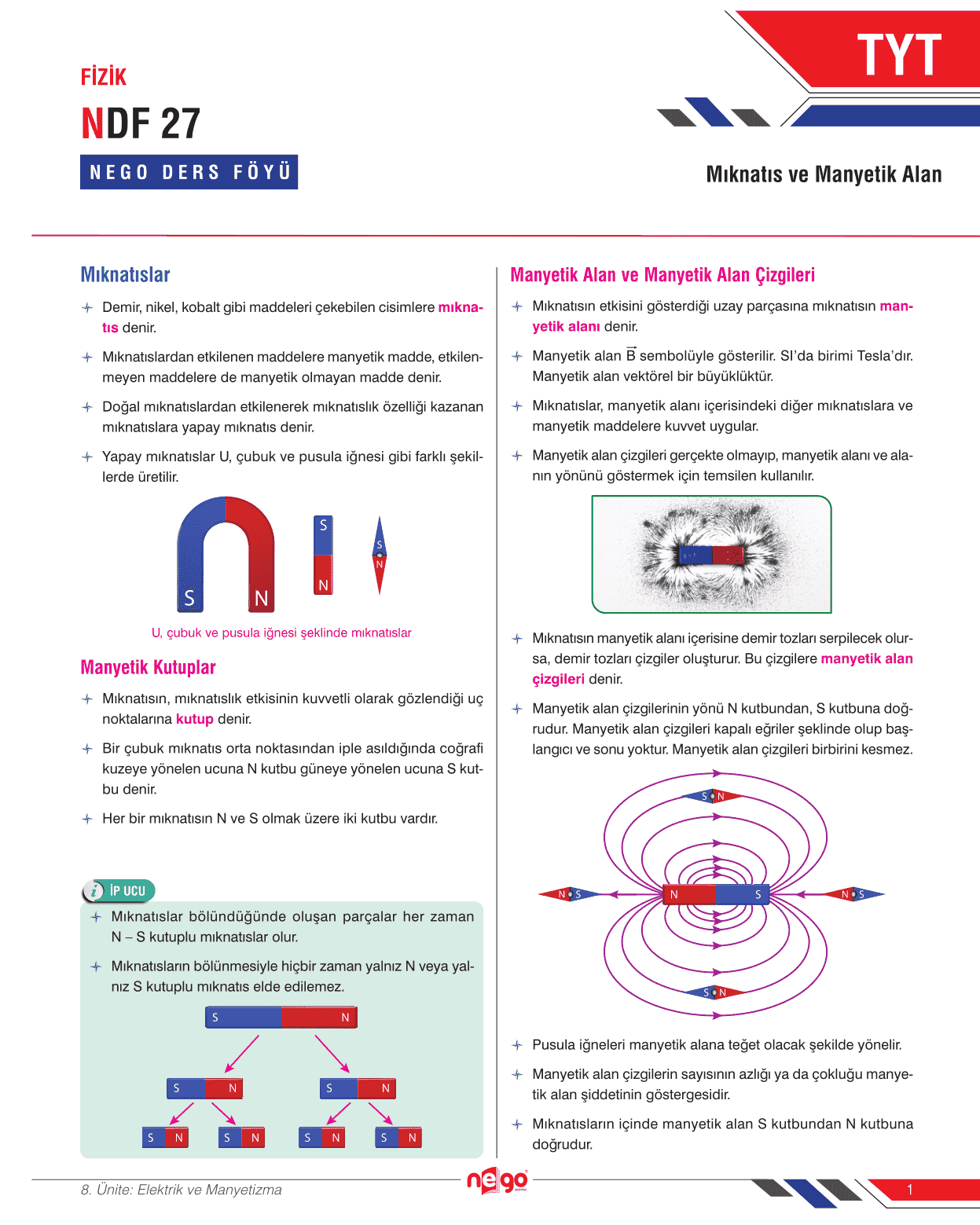 FİZİK

NDF 27

NEGO DERS FÖYÜ

TYT

Mıknatıs ve Manyetik Alan

Mıknatıslar

Demir, nikel, kobalt gibi maddeleri çekebilen cisimlere mıknatıs denir.

Mıknatıslardan etkilenen maddelere manyetik madde, etkilenmeyen maddelere de manyetik olmayan madde denir.

Doğal mıknatıslardan etkilenerek mıknatıslık özelliği kazanan mıknatıslara yapay mıknatıs denir.

Yapay mıknatıslar U, çubuk ve pusula iğnesi gibi farklı şekillerde üretilir.

S N S N S N

U, çubuk ve pusula iğnesi şeklinde mıknatıslar

Manyetik Kutuplar

Mıknatısın, mıknatıslık etkisinin kuvvetli olarak gözlendiği uç noktalarına kutup denir.

Bir çubuk mıknatıs orta noktasından iple asıldığında coğrafi kuzeye yönelen ucuna N kutbu güneye yönelen ucuna S kutbu denir.

Her bir mıknatısın N ve S olmak üzere iki kutbu vardır.

İP UCU

Mıknatıslar bölündüğünde oluşan parçalar her zaman N – S kutuplu mıknatıslar olur.

Mıknatısların bölünmesiyle hiçbir zaman yalnız N veya yalnız S kutuplu mıknatıs elde edilemez.

S N
S N S N
S N S N S N S N

Manyetik Alan ve Manyetik Alan Çizgileri

Mıknatısın etkisini gösterdiği uzay parçasına mıknatısın manyetik alanı denir.

Manyetik alan $\vec{B}$ sembolüyle gösterilir. SI'da birimi Tesla'dır. Manyetik alan vektörel bir büyüklüktür.

Mıknatıslar, manyetik alanı içerisindeki diğer mıknatıslara ve manyetik maddelere kuvvet uygular.

Manyetik alan çizgileri gerçekte olmayıp, manyetik alanı ve alanın yönünü göstermek için temsilen kullanılır.

Mıknatısın manyetik alanı içerisine demir tozları serpilecek olursa, demir tozları çizgiler oluşturur. Bu çizgilere manyetik alan çizgileri denir.

Manyetik alan çizgilerinin yönü N kutbundan, S kutbuna doğrudur. Manyetik alan çizgileri kapalı eğriler şeklinde olup başlangıcı ve sonu yoktur. Manyetik alan çizgileri birbirini kesmez.

S N
N S N S N S
S N

Pusula iğneleri manyetik alana teğet olacak şekilde yönelir.

Manyetik alan çizgilerin sayısının azlığı ya da çokluğu manyetik alan şiddetinin göstergesidir.

Mıknatısların içinde manyetik alan S kutbundan N kutbuna doğrudur.

8. Ünite: Elektrik ve Manyetizma

nego

1