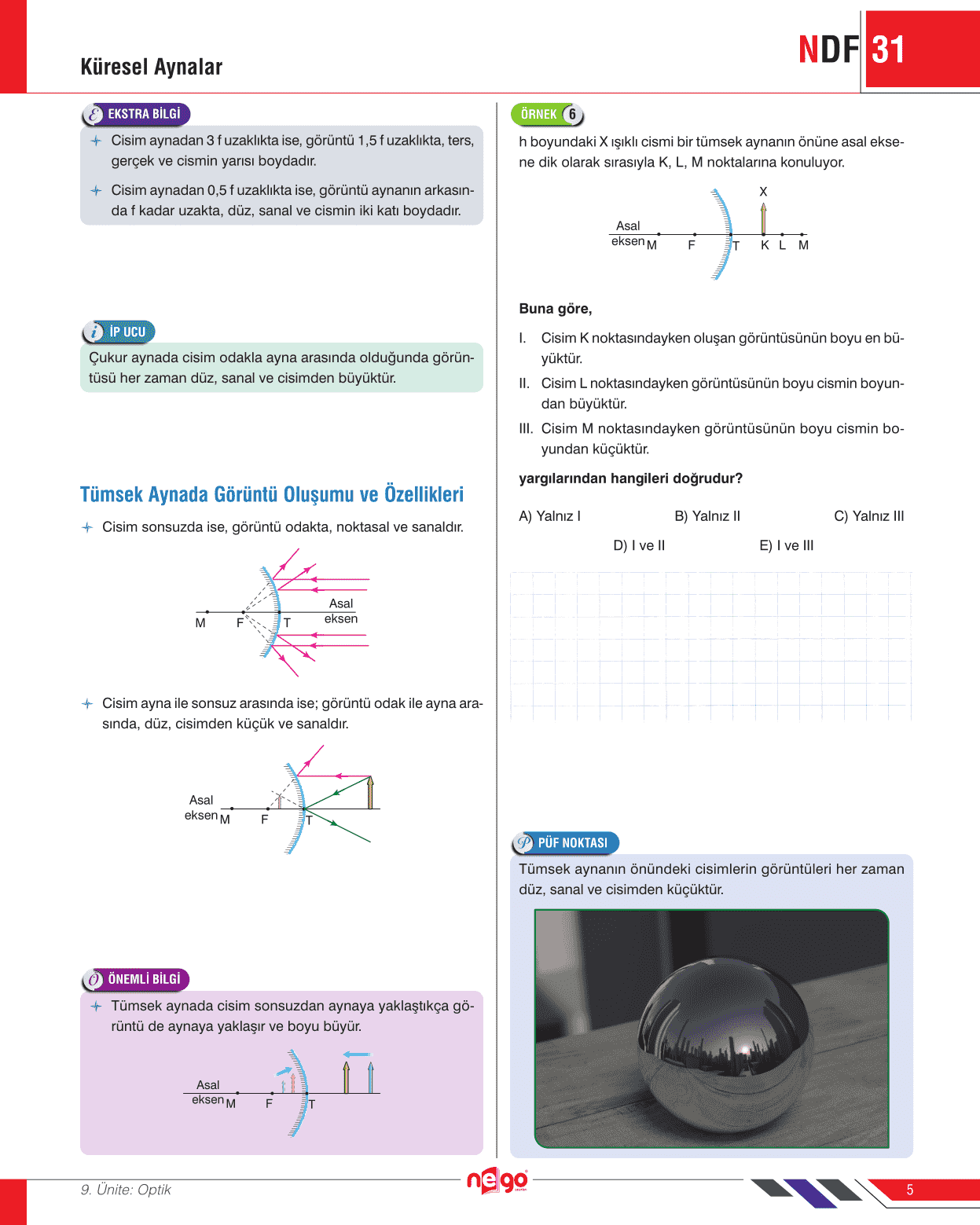 Küresel Aynalar

NDF 31

EKSTRA BİLGİ

Cisim aynadan 3 f uzaklıkta ise, görüntü 1,5 f uzaklıkta, ters, gerçek ve cismin yarısı boydadır.

Cisim aynadan 0,5 f uzaklıkta ise, görüntü aynanın arkasında f kadar uzakta, düz, sanal ve cismin iki katı boydadır.

İP UCU

Çukur aynada cisim odakla ayna arasında olduğunda görüntüsü her zaman düz, sanal ve cisimden büyüktür.

Tümsek Aynada Görüntü Oluşumu ve Özellikleri

Cisim sonsuzda ise, görüntü odakta, noktasal ve sanaldır.

M F T Asal eksen

Cisim ayna ile sonsuz arasında ise; görüntü odak ile ayna arasında, düz, cisimden küçük ve sanaldır.

Asal eksen M F T

ÖNEMLİ BİLGİ

Tümsek aynada cisim sonsuzdan aynaya yaklaştıkça görüntü de aynaya yaklaşır ve boyu büyür.

Asal eksen M F T

ÖRNEK 6

h boyundaki X ışıklı cismi bir tümsek aynanın önüne asal eksene dik olarak sırasıyla K, L, M noktalarına konuluyor.

X
Asal eksen M F T K L M

Buna göre,

I. Cisim K noktasındayken oluşan görüntüsünün boyu en büyüktür.

II. Cisim L noktasındayken görüntüsünün boyu cismin boyundan büyüktür.

III. Cisim M noktasındayken görüntüsünün boyu cismin boyundan küçüktür.

yargılarından hangileri doğrudur?

A) Yalnız I B) Yalnız II C) Yalnız III
D) I ve II E) I ve III

PÜF NOKTASI

Tümsek aynanın önündeki cisimlerin görüntüleri her zaman düz, sanal ve cisimden küçüktür.

9. Ünite: Optik

nego

5