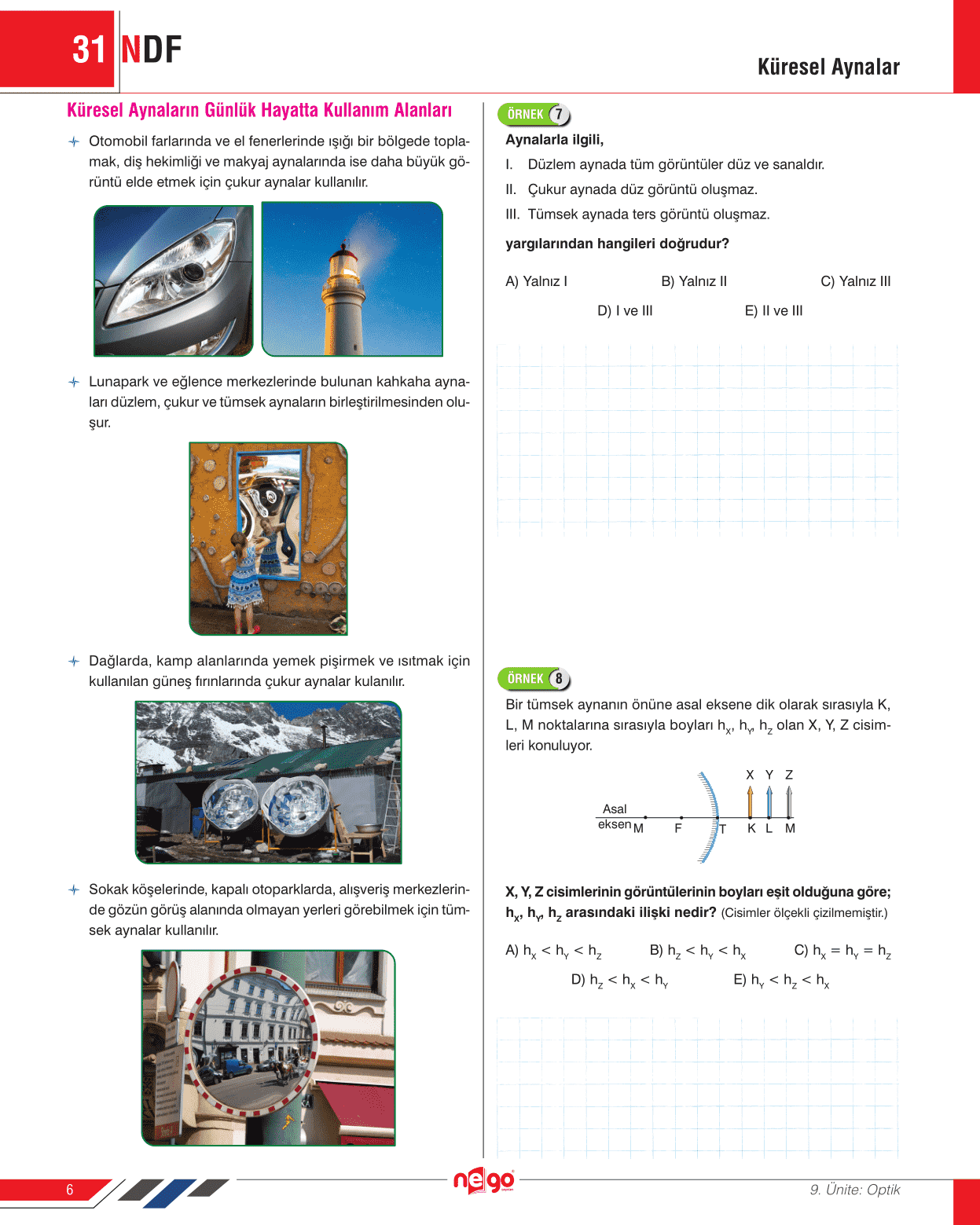 31 NDF

Küresel Aynalar

Küresel Aynaların Günlük Hayatta Kullanım Alanları

Otomobil farlarında ve el fenerlerinde ışığı bir bölgede toplamak, diş hekimliği ve makyaj aynalarında ise daha büyük görüntü elde etmek için çukur aynalar kullanılır.

Lunapark ve eğlence merkezlerinde bulunan kahkaha aynaları düzlem, çukur ve tümsek aynaların birleştirilmesinden oluşur.

Dağlarda, kamp alanlarında yemek pişirmek ve ısıtmak için kullanılan güneş fırınlarında çukur aynalar kulanılır.

Sokak köşelerinde, kapalı otoparklarda, alışveriş merkezlerinde gözün görüş alanında olmayan yerleri görebilmek için tümsek aynalar kullanılır.

ÖRNEK 7

Aynalarla ilgili,

I. Düzlem aynada tüm görüntüler düz ve sanaldır.

II. Çukur aynada düz görüntü oluşmaz.

III. Tümsek aynada ters görüntü oluşmaz.

yargılarından hangileri doğrudur?

A) Yalnız I B) Yalnız II C) Yalnız III

D) I ve III E) II ve III

ÖRNEK 8

Bir tümsek aynanın önüne asal eksene dik olarak sırasıyla K, L, M noktalarına sırasıyla boyları $h_X$, $h_Y$, $h_Z$ olan X, Y, Z cisimleri konuluyor.

X Y Z
Asal eksen M F T K L M

X, Y, Z cisimlerinin görüntülerinin boyları eşit olduğuna göre; $h_X$, $h_Y$, $h_Z$ arasındaki ilişki nedir? (Cisimler ölçekli çizilmemiştir.)

A) $h_X < h_Y < h_Z$ B) $h_Z < h_Y < h_X$ C) $h_X = h_Y = h_Z$

D) $h_Z < h_X < h_Y$ E) $h_Y < h_Z < h_X$

6

nego

9. Ünite: Optik