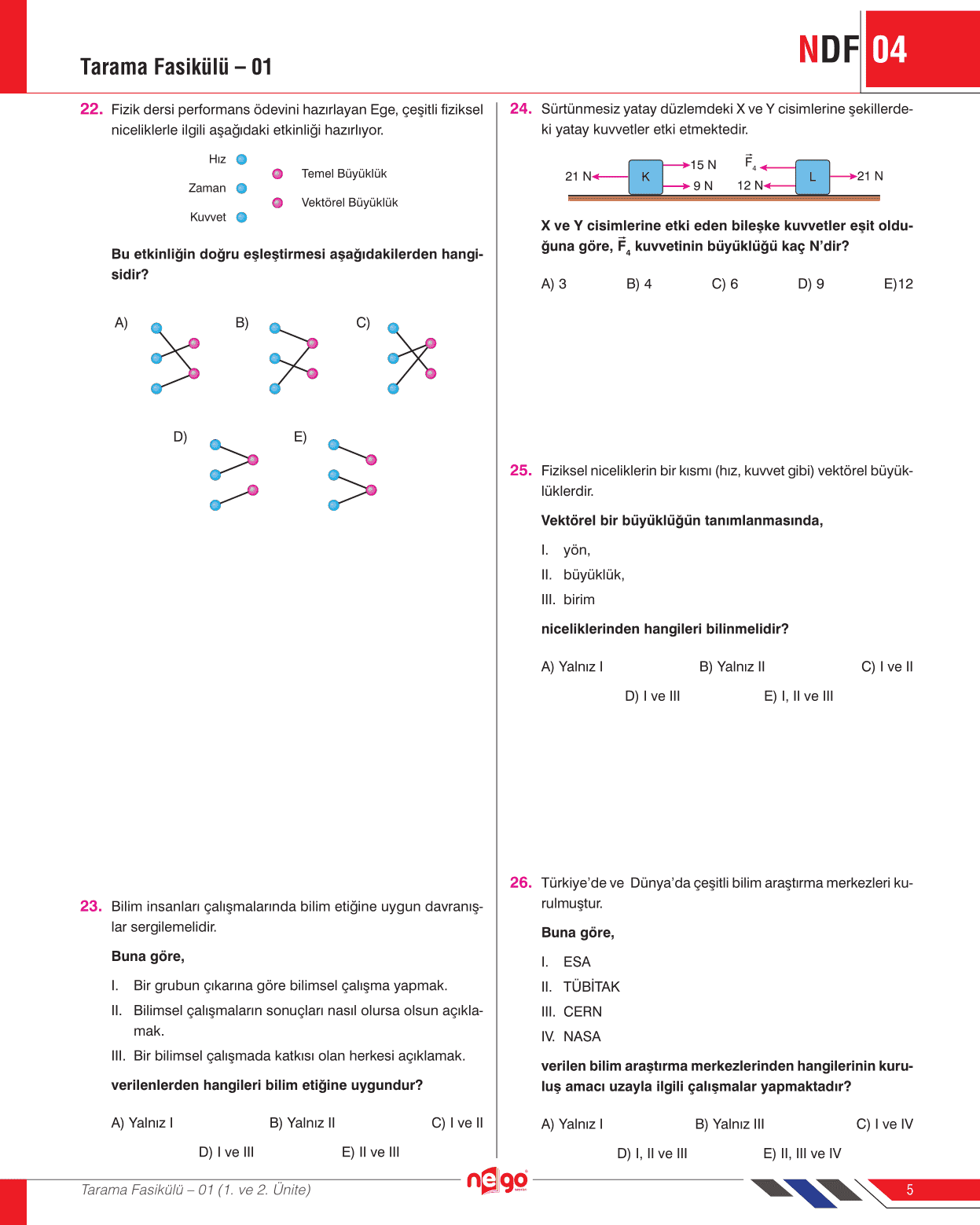 Tarama Fasikülü – 01

NDF 04

22. Fizik dersi performans ödevini hazırlayan Ege, çeşitli fiziksel niceliklerle ilgili aşağıdaki etkinliği hazırlıyor.

Hız
Zaman
Kuvvet
Temel Büyüklük
Vektörel Büyüklük

Bu etkinliğin doğru eşleştirmesi aşağıdakilerden hangisidir?

A)
B)
C)
D)
E)

23. Bilim insanları çalışmalarında bilim etiğine uygun davranışlar sergilemelidir.

Buna göre,

I. Bir grubun çıkarına göre bilimsel çalışma yapmak.
II. Bilimsel çalışmaların sonuçları nasıl olursa olsun açıklamak.
III. Bir bilimsel çalışmada katkısı olan herkesi açıklamak.

verilenlerden hangileri bilim etiğine uygundur?

A) Yalnız I B) Yalnız II C) I ve II
D) I ve III E) II ve III

24. Sürtünmesiz yatay düzlemdeki X ve Y cisimlerine şekillerdeki yatay kuvvetler etki etmektedir.

21 N K 15 N 9 N $\vec{F}_4$ 12 N L 21 N

X ve Y cisimlerine etki eden bileşke kuvvetler eşit olduğuna göre, $\vec{F}_4$ kuvvetinin büyüklüğü kaç N'dir?

A) 3 B) 4 C) 6 D) 9 E)12

25. Fiziksel niceliklerin bir kısmı (hız, kuvvet gibi) vektörel büyüklüklerdir.

Vektörel bir büyüklüğün tanımlanmasında,

I. yön,
II. büyüklük,
III. birim

niceliklerinden hangileri bilinmelidir?

A) Yalnız I B) Yalnız II C) I ve II
D) I ve III E) I, II ve III

26. Türkiye'de ve Dünya'da çeşitli bilim araştırma merkezleri kurulmuştur.

Buna göre,

I. ESA
II. TÜBİTAK
III. CERN
IV. NASA

verilen bilim araştırma merkezlerinden hangilerinin kuruluş amacı uzayla ilgili çalışmalar yapmaktadır?

A) Yalnız I B) Yalnız III C) I ve IV
D) I, II ve III E) II, III ve IV

Tarama Fasikülü – 01 (1. ve 2. Ünite)
nego
5