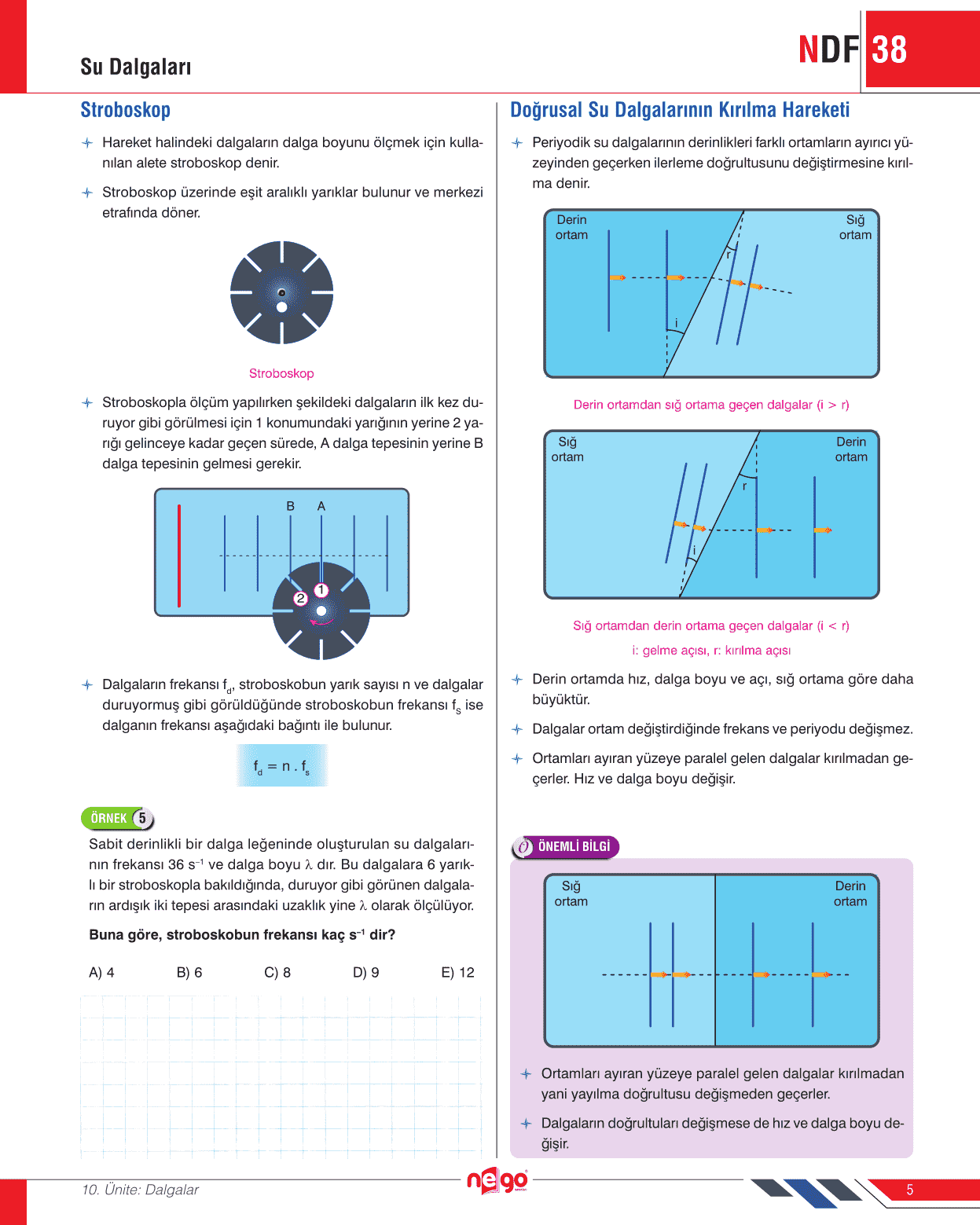 Su Dalgaları

NDF 38

Stroboskop

Hareket halindeki dalgaların dalga boyunu ölçmek için kullanılan alete stroboskop denir.

Stroboskop üzerinde eşit aralıklı yarıklar bulunur ve merkezi etrafında döner.

Stroboskop

Stroboskopla ölçüm yapılırken şekildeki dalgaların ilk kez duruyor gibi görülmesi için 1 konumundaki yarığının yerine 2 yarığı gelinceye kadar geçen sürede, A dalga tepesinin yerine B dalga tepesinin gelmesi gerekir.

B A

1

2

Dalgaların frekansı $f_d$, stroboskobun yarık sayısı n ve dalgalar duruyormuş gibi göründüğünde stroboskobun frekansı $f_s$ ise dalganın frekansı aşağıdaki bağıntı ile bulunur.

$f_d = n . f_s$

ÖRNEK 5

Sabit derinlikli bir dalga leğeninde oluşturulan su dalgalarının frekansı 36 $s^{-1}$ ve dalga boyu $\lambda$ dır. Bu dalgalara 6 yarıklı bir stroboskopla bakıldığında, duruyor gibi görünen dalgaların ardışık iki tepesi arasındaki uzaklık yine $\lambda$ olarak ölçülüyor.

Buna göre, stroboskobun frekansı kaç $s^{-1}$ dir?

A) 4 B) 6 C) 8 D) 9 E) 12

Doğrusal Su Dalgalarının Kırılma Hareketi

Periyodik su dalgalarının derinlikleri farklı ortamların ayırıcı yüzeyinden geçerken ilerleme doğrultusunu değiştirmesine kırılma denir.

Derin ortam

Sığ ortam

r

i

Derin ortamdan sığ ortama geçen dalgalar (i > r)

Sığ ortam

Derin ortam

r

i

Sığ ortamdan derin ortama geçen dalgalar (i < r)

i: gelme açısı, r: kırılma açısı

Derin ortamda hız, dalga boyu ve açı, sığ ortama göre daha büyüktür.

Dalgalar ortam değiştirdiğinde frekans ve periyodu değişmez.

Ortamları ayıran yüzeye paralel gelen dalgalar kırılmadan geçerler. Hız ve dalga boyu değişir.

ÖNEMLİ BİLGİ

Sığ ortam

Derin ortam

Ortamları ayıran yüzeye paralel gelen dalgalar kırılmadan yani yayılma doğrultusu değişmeden geçerler.

Dalgaların doğrultuları değişmese de hız ve dalga boyu değişir.

10. Ünite: Dalgalar

nego

5