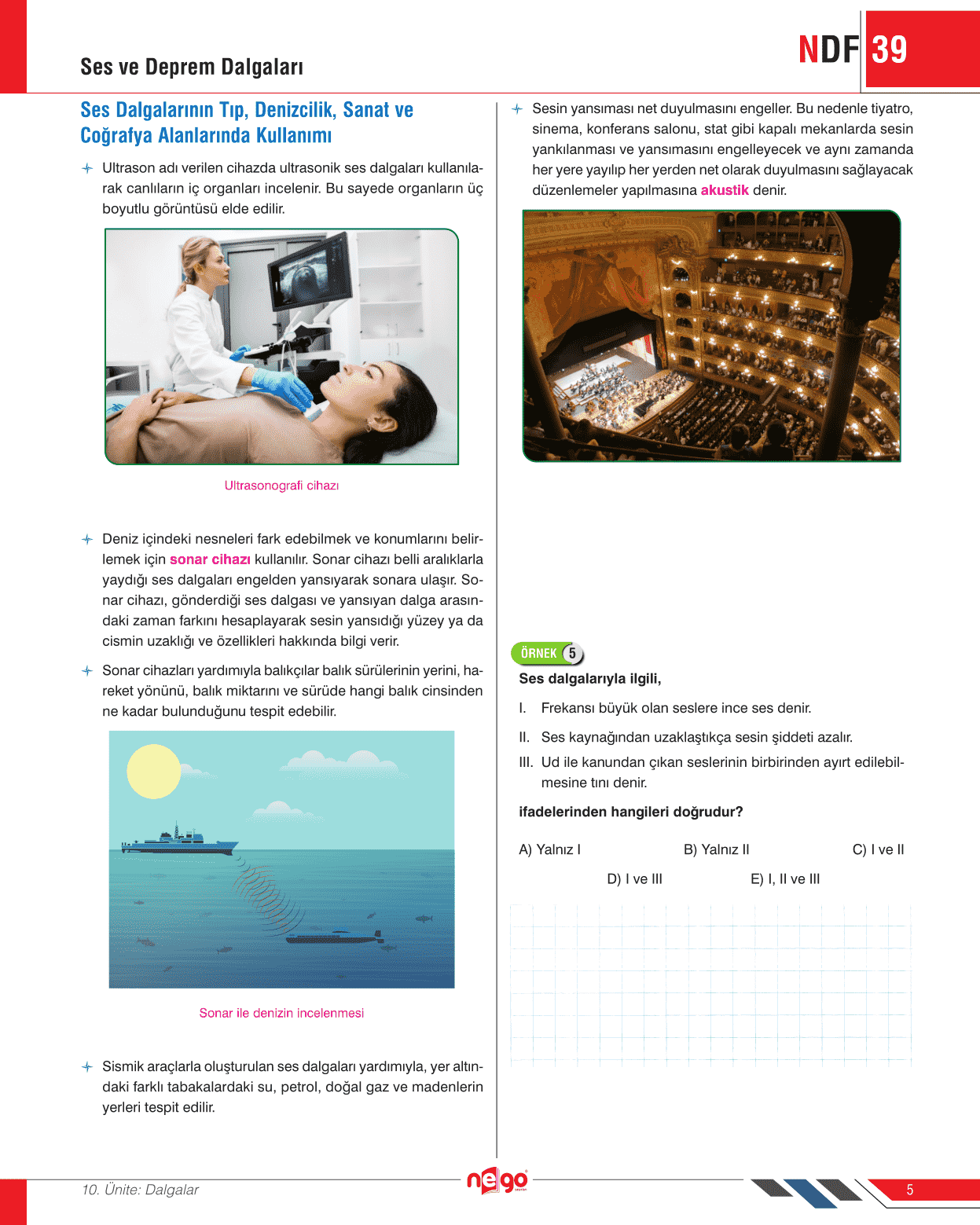 Ses ve Deprem Dalgaları

NDF 39

Ses Dalgalarının Tıp, Denizcilik, Sanat ve Coğrafya Alanlarında Kullanımı

Ultrason adı verilen cihazda ultrasonik ses dalgaları kullanılarak canlıların iç organları incelenir. Bu sayede organların üç boyutlu görüntüsü elde edilir.

Ultrasonografi cihazı

Deniz içindeki nesneleri fark edebilmek ve konumlarını belirlemek için sonar cihazı kullanılır. Sonar cihazı belli aralıklarla yaydığı ses dalgaları engelden yansıyarak sonara ulaşır. Sonar cihazı, gönderdiği ses dalgası ve yansıyan dalga arasındaki zaman farkını hesaplayarak sesin yansıdığı yüzey ya da cismin uzaklığı ve özellikleri hakkında bilgi verir.

Sonar cihazları yardımıyla balıkçılar balık sürülerinin yerini, hareket yönünü, balık miktarını ve sürüde hangi balık cinsinden ne kadar bulunduğunu tespit edebilir.

Sonar ile denizin incelenmesi

Sismik araçlarla oluşturulan ses dalgaları yardımıyla, yer altındaki farklı tabakalardaki su, petrol, doğal gaz ve madenlerin yerleri tespit edilir.

Sesin yansıması net duyulmasını engeller. Bu nedenle tiyatro, sinema, konferans salonu, stat gibi kapalı mekanlarda sesin yankılanması ve yansımasını engelleyecek ve aynı zamanda her yere yayılıp her yerden net olarak duyulmasını sağlayacak düzenlemeler yapılmasına akustik denir.

ÖRNEK 5

Ses dalgalarıyla ilgili,

I. Frekansı büyük olan seslere ince ses denir.

II. Ses kaynağından uzaklaştıkça sesin şiddeti azalır.

III. Ud ile kanundan çıkan seslerinin birbirinden ayırt edilebilmesine tını denir.

ifadelerinden hangileri doğrudur?

A) Yalnız I B) Yalnız II C) I ve II

D) I ve III E) I, II ve III

10. Ünite: Dalgalar

nego

5