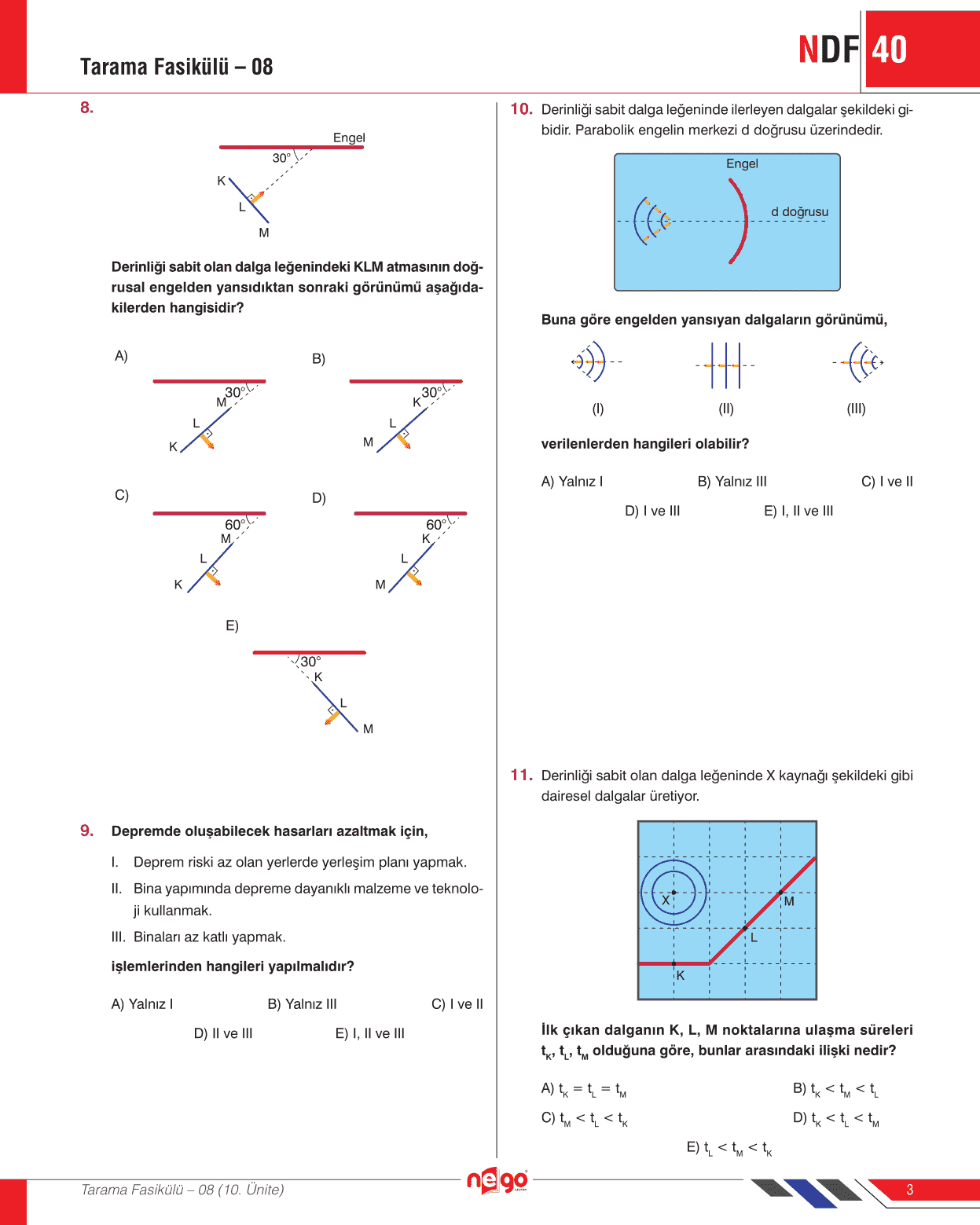 Tarama Fasikülü – 08

NDF 40

8.

Engel
30°
K
L
M

Derinliği sabit olan dalga leğenindeki KLM atmasının doğrusal engelden yansıdıktan sonraki görünümü aşağıdakilerden hangisidir?

A)
30°
M
L
K

B)
30°
K
L
M

C)
60°
M
L
K

D)
60°
K
L
M

E)
30°
K
L
M

9. Depremde oluşabilecek hasarları azaltmak için,

I. Deprem riski az olan yerlerde yerleşim planı yapmak.

II. Bina yapımında depreme dayanıklı malzeme ve teknoloji kullanmak.

III. Binaları az katlı yapmak.

işlemlerinden hangileri yapılmalıdır?

A) Yalnız I
B) Yalnız III
C) I ve II
D) II ve III
E) I, II ve III

10. Derinliği sabit dalga leğeninde ilerleyen dalgalar şekildeki gibidir. Parabolik engelin merkezi d doğrusu üzerindedir.

Engel
d doğrusu

Buna göre engelden yansıyan dalgaların görünümü,

(I)
(II)
(III)

verilenlerden hangileri olabilir?

A) Yalnız I
B) Yalnız III
C) I ve II
D) I ve III
E) I, II ve III

11. Derinliği sabit olan dalga leğeninde X kaynağı şekildeki gibi dairesel dalgalar üretiyor.

X
M
L
K

İlk çıkan dalganın K, L, M noktalarına ulaşma süreleri $t_K$, $t_L$, $t_M$ olduğuna göre, bunlar arasındaki ilişki nedir?

A) $t_K = t_L = t_M$
B) $t_K < t_M < t_L$
C) $t_M < t_L < t_K$
D) $t_K < t_L < t_M$
E) $t_L < t_M < t_K$

Tarama Fasikülü – 08 (10. Ünite)
nego
3