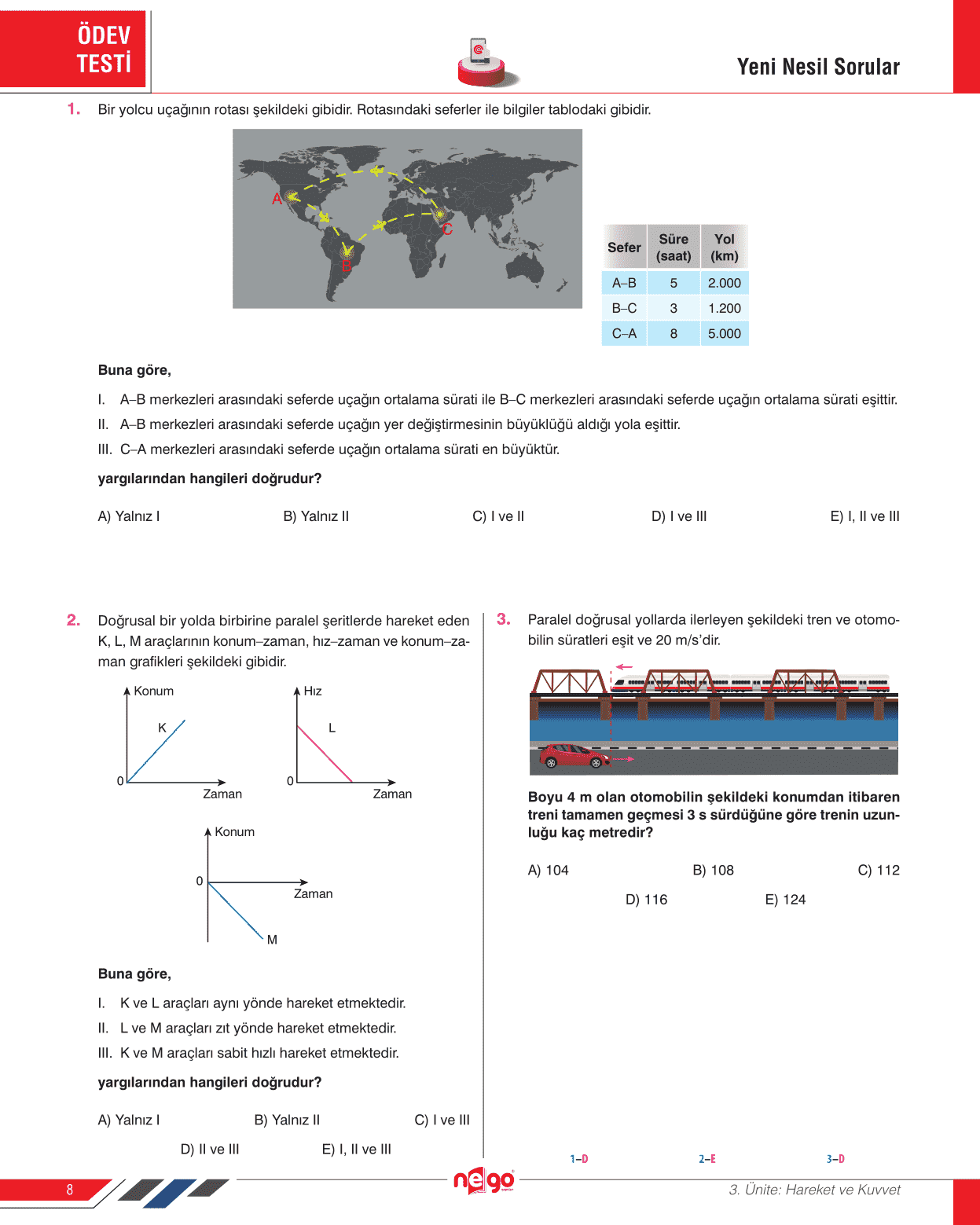 ÖDEV TESTİ

Yeni Nesil Sorular

1. Bir yolcu uçağının rotası şekildeki gibidir. Rotasındaki seferler ile bilgiler tablodaki gibidir.

A
B
C

| Sefer | Süre (saat) | Yol (km) |
|---|---|---|
| A–B | 5 | 2.000 |
| B–C | 3 | 1.200 |
| C–A | 8 | 5.000 |

Buna göre,

I. A–B merkezleri arasındaki seferde uçağın ortalama sürati ile B–C merkezleri arasındaki seferde uçağın ortalama sürati eşittir.

II. A–B merkezleri arasındaki seferde uçağın yer değiştirmesinin büyüklüğü aldığı yola eşittir.

III. C–A merkezleri arasındaki seferde uçağın ortalama sürati en büyüktür.

yargılarından hangileri doğrudur?

A) Yalnız I B) Yalnız II C) I ve II D) I ve III E) I, II ve III

2. Doğrusal bir yolda birbirine paralel şeritlerde hareket eden K, L, M araçlarının konum–zaman, hız–zaman ve konum–zaman grafikleri şekildeki gibidir.

Konum K 0 Zaman
Hız L 0 Zaman
Konum 0 Zaman M

Buna göre,

I. K ve L araçları aynı yönde hareket etmektedir.

II. L ve M araçları zıt yönde hareket etmektedir.

III. K ve M araçları sabit hızlı hareket etmektedir.

yargılarından hangileri doğrudur?

A) Yalnız I B) Yalnız II C) I ve III D) II ve III E) I, II ve III

3. Paralel doğrusal yollarda ilerleyen şekildeki tren ve otomobilin süratleri eşit ve 20 m/s'dir.

Boyu 4 m olan otomobilin şekildeki konumdan itibaren treni tamamen geçmesi 3 s sürdüğüne göre trenin uzunluğu kaç metredir?

A) 104 B) 108 C) 112 D) 116 E) 124

1–D 2–E 3–D

8

nego

3. Ünite: Hareket ve Kuvvet