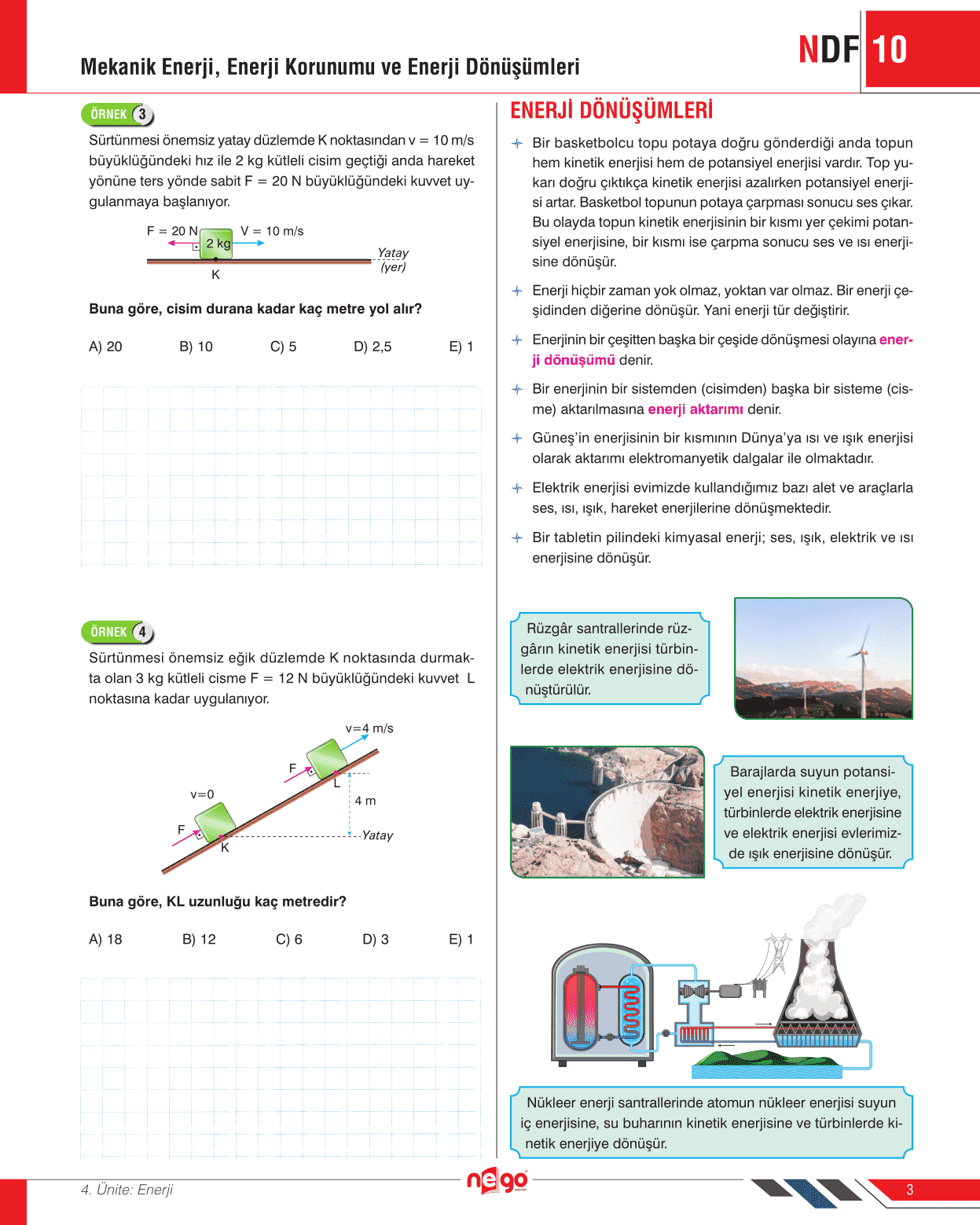 Mekanik Enerji, Enerji Korunumu ve Enerji Dönüşümleri

NDF 10

ÖRNEK 3

Sürtünmesi önemsiz yatay düzlemde K noktasından v = 10 m/s büyüklüğündeki hız ile 2 kg kütleli cisim geçtiği anda hareket yönüne ters yönde sabit F = 20 N büyüklüğündeki kuvvet uygulanmaya başlanıyor.

F = 20 N
2 kg
V = 10 m/s
Yatay (yer)
K

Buna göre, cisim durana kadar kaç metre yol alır?

A) 20
B) 10
C) 5
D) 2,5
E) 1

ÖRNEK 4

Sürtünmesi önemsiz eğik düzlemde K noktasında durmakta olan 3 kg kütleli cisme F = 12 N büyüklüğündeki kuvvet L noktasına kadar uygulanıyor.

v=4 m/s
F
L
4 m
v=0
F
K
Yatay

Buna göre, KL uzunluğu kaç metredir?

A) 18
B) 12
C) 6
D) 3
E) 1

ENERJİ DÖNÜŞÜMLERİ

Bir basketbolcu topu potaya doğru gönderdiği anda topun hem kinetik enerjisi hem de potansiyel enerjisi vardır. Top yukarı doğru çıktıkça kinetik enerjisi azalırken potansiyel enerjisi artar. Basketbol topunun potaya çarpması sonucu ses çıkar. Bu olayda topun kinetik enerjisinin bir kısmı yer çekimi potansiyel enerjisine, bir kısmı ise çarpma sonucu ses ve ısı enerjisine dönüşür.

Enerji hiçbir zaman yok olmaz, yoktan var olmaz. Bir enerji çeşidinden diğerine dönüşür. Yani enerji tür değiştirir.

Enerjinin bir çeşitten başka bir çeşide dönüşmesi olayına enerji dönüşümü denir.

Bir enerjinin bir sistemden (cisimden) başka bir sisteme (cisme) aktarılmasına enerji aktarımı denir.

Güneş'in enerjisinin bir kısmının Dünya'ya ısı ve ışık enerjisi olarak aktarımı elektromanyetik dalgalar ile olmaktadır.

Elektrik enerjisi evimizde kullandığımız bazı alet ve araçlarla ses, ısı, ışık, hareket enerjilerine dönüşmektedir.

Bir tabletin pilindeki kimyasal enerji; ses, ışık, elektrik ve ısı enerjisine dönüşür.

Rüzgâr santrallerinde rüzgârın kinetik enerjisi türbinlerde elektrik enerjisine dönüştürülür.

Barajlarda suyun potansiyel enerjisi kinetik enerjiye, türbinlerde elektrik enerjisine ve elektrik enerjisi evlerimizde ışık enerjisine dönüşür.

Nükleer enerji santrallerinde atomun nükleer enerjisi suyun iç enerjisine, su buharının kinetik enerjisine ve türbinlerde kinetik enerjiye dönüşür.

4. Ünite: Enerji

nego

3