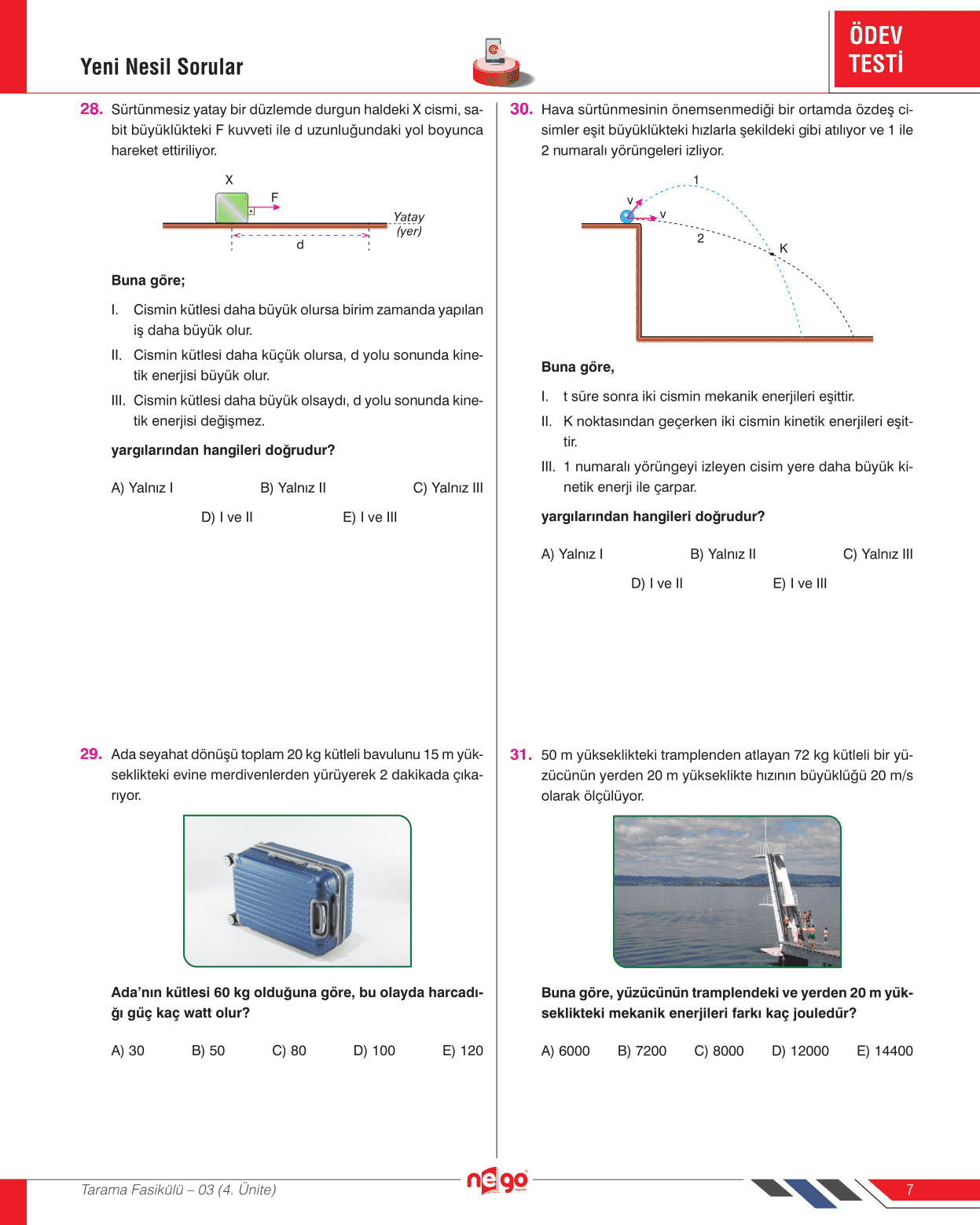 Yeni Nesil Sorular

ÖDEV TESTİ

28. Sürtünmesiz yatay bir düzlemde durgun haldeki X cismi, sabit büyüklükteki F kuvveti ile d uzunluğundaki yol boyunca hareket ettiriliyor.

X

F

Yatay (yer)

d

Buna göre;

I. Cismin kütlesi daha büyük olursa birim zamanda yapılan iş daha büyük olur.

II. Cismin kütlesi daha küçük olursa, d yolu sonunda kinetik enerjisi büyük olur.

III. Cismin kütlesi daha büyük olsaydı, d yolu sonunda kinetik enerjisi değişmez.

yargılarından hangileri doğrudur?

A) Yalnız I B) Yalnız II C) Yalnız III D) I ve II E) I ve III

29. Ada seyahat dönüşü toplam 20 kg kütleli bavulunu 15 m yükseklikteki evine merdivenlerden yürüyerek 2 dakikada çıkarıyor.

Ada'nın kütlesi 60 kg olduğuna göre, bu olayda harcadığı güç kaç watt olur?

A) 30 B) 50 C) 80 D) 100 E) 120

30. Hava sürtünmesinin önemsenmediği bir ortamda özdeş cisimler eşit büyüklükteki hızlarla şekildeki gibi atılıyor ve 1 ile 2 numaralı yörüngeleri izliyor.

1

v

v

2

K

Buna göre,

I. t süre sonra iki cismin mekanik enerjileri eşittir.

II. K noktasından geçerken iki cismin kinetik enerjileri eşittir.

III. 1 numaralı yörüngeyi izleyen cisim yere daha büyük kinetik enerji ile çarpar.

yargılarından hangileri doğrudur?

A) Yalnız I B) Yalnız II C) Yalnız III D) I ve II E) I ve III

31. 50 m yükseklikteki tramplenden atlayan 72 kg kütleli bir yüzücünün yerden 20 m yükseklikte hızının büyüklüğü 20 m/s olarak ölçülüyor.

Buna göre, yüzücünün tramplendeki ve yerden 20 m yükseklikteki mekanik enerjileri farkı kaç jouledür?

A) 6000 B) 7200 C) 8000 D) 12000 E) 14400

Tarama Fasikülü – 03 (4. Ünite)

nego

7