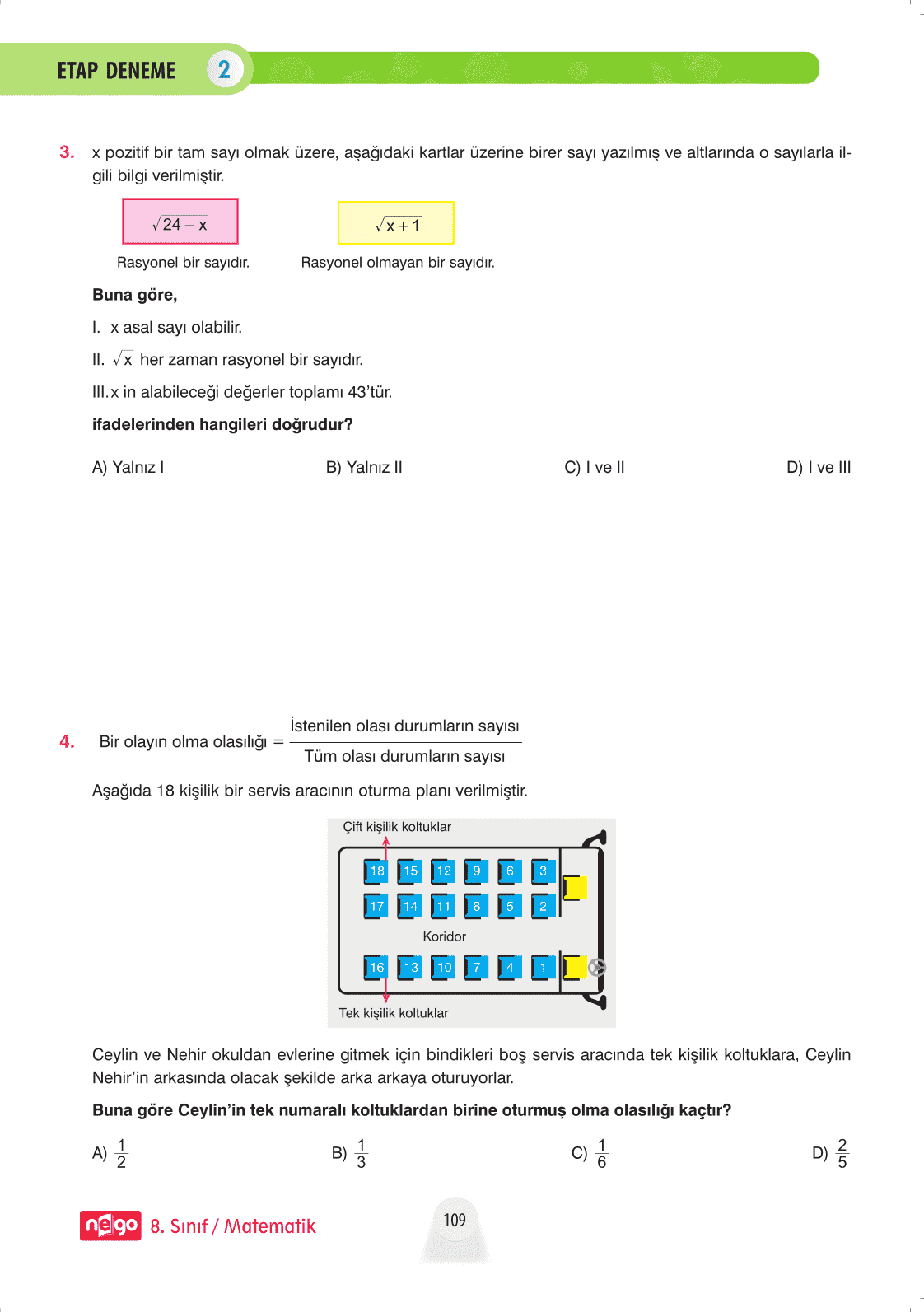 ETAP DENEME 2

3. x pozitif bir tam sayı olmak üzere, aşağıdaki kartlar üzerine birer sayı yazılmış ve altlarında o sayılarla ilgili bilgi verilmiştir.

$\sqrt{24-x}$

Rasyonel bir sayıdır.

$\sqrt{x+1}$

Rasyonel olmayan bir sayıdır.

Buna göre,

I. x asal sayı olabilir.

II. $\sqrt{x}$ her zaman rasyonel bir sayıdır.

III. x in alabileceği değerler toplamı 43'tür.

ifadelerinden hangileri doğrudur?

A) Yalnız I B) Yalnız II C) I ve II D) I ve III

4. Bir olayın olma olasılığı $= \frac{\text{İstenilen olası durumların sayısı}}{\text{Tüm olası durumların sayısı}}$

Aşağıda 18 kişilik bir servis aracının oturma planı verilmiştir.

Çift kişilik koltuklar

18 15 12 9 6 3
17 14 11 8 5 2

Koridor

16 13 10 7 4 1

Tek kişilik koltuklar

Ceylin ve Nehir okuldan evlerine gitmek için bindikleri boş servis aracında tek kişilik koltuklara, Ceylin Nehir'in arkasında olacak şekilde arka arkaya oturuyorlar.

Buna göre Ceylin'in tek numaralı koltuklardan birine oturmuş olma olasılığı kaçtır?

A) $\frac{1}{2}$ B) $\frac{1}{3}$ C) $\frac{1}{6}$ D) $\frac{2}{5}$

nego 8. Sınıf / Matematik

109