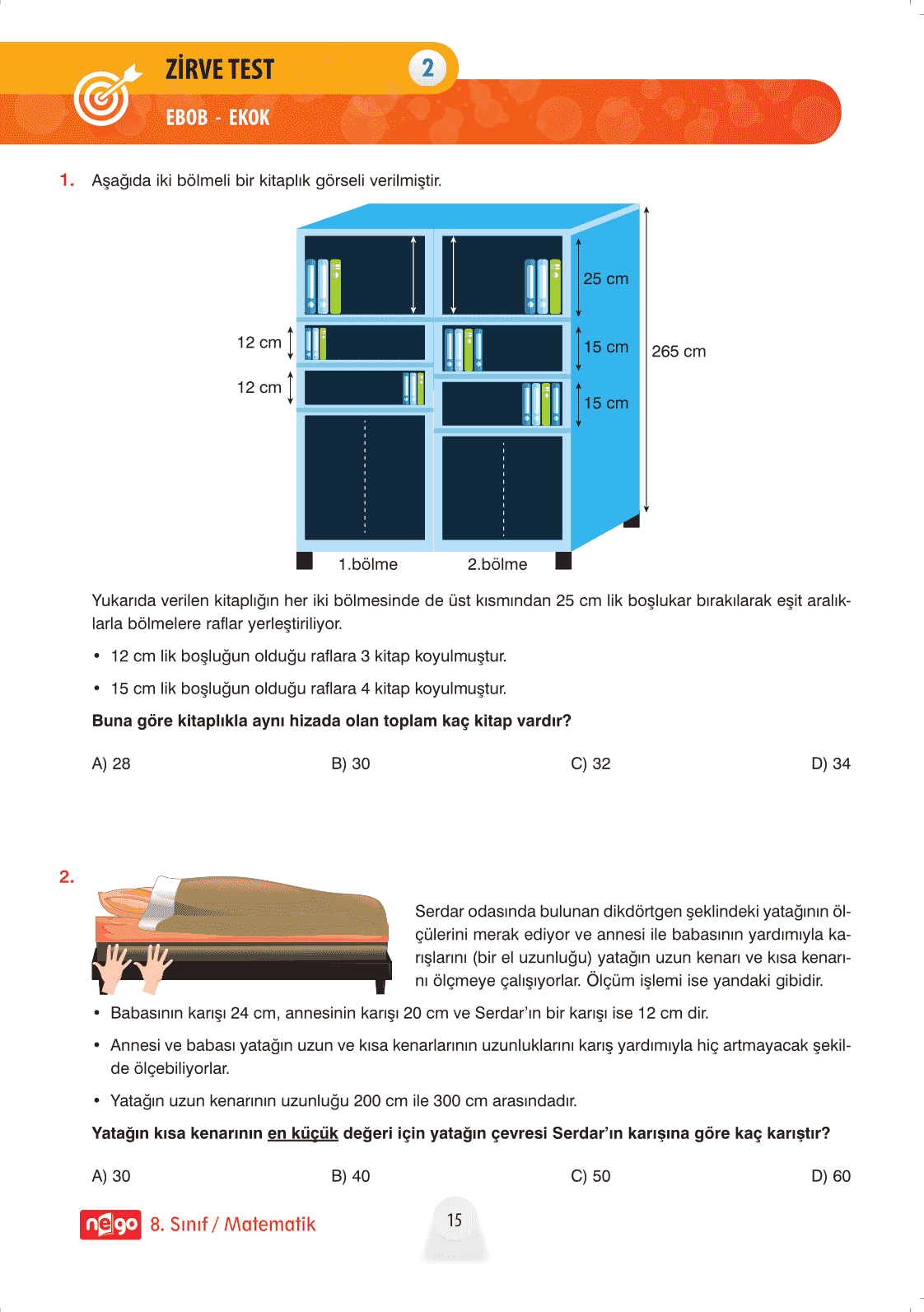 ZİRVE TEST 2
EBOB - EKOK

1. Aşağıda iki bölmeli bir kitaplık görseli verilmiştir.

12 cm
12 cm
25 cm
15 cm
15 cm
265 cm
1.bölme
2.bölme

Yukarıda verilen kitaplığın her iki bölmesinde de üst kısmından 25 cm lik boşlukar bırakılarak eşit aralıklarla bölmelere raflar yerleştiriliyor.

• 12 cm lik boşluğun olduğu raflara 3 kitap koyulmuştur.

• 15 cm lik boşluğun olduğu raflara 4 kitap koyulmuştur.

Buna göre kitaplıkla aynı hizada olan toplam kaç kitap vardır?

A) 28
B) 30
C) 32
D) 34

2. Serdar odasında bulunan dikdörtgen şeklindeki yatağının ölçülerini merak ediyor ve annesi ile babasının yardımıyla karışlarını (bir el uzunluğu) yatağın uzun kenarı ve kısa kenarını ölçmeye çalışıyorlar. Ölçüm işlemi ise yandaki gibidir.

• Babasının karışı 24 cm, annesinin karışı 20 cm ve Serdar'ın bir karışı ise 12 cm dir.

• Annesi ve babası yatağın uzun ve kısa kenarlarının uzunluklarını karış yardımıyla hiç artmayacak şekilde ölçebiliyorlar.

• Yatağın uzun kenarının uzunluğu 200 cm ile 300 cm arasındadır.

Yatağın kısa kenarının en küçük değeri için yatağın çevresi Serdar'ın karışına göre kaç karıştır?

A) 30
B) 40
C) 50
D) 60

nego 8. Sınıf / Matematik
15