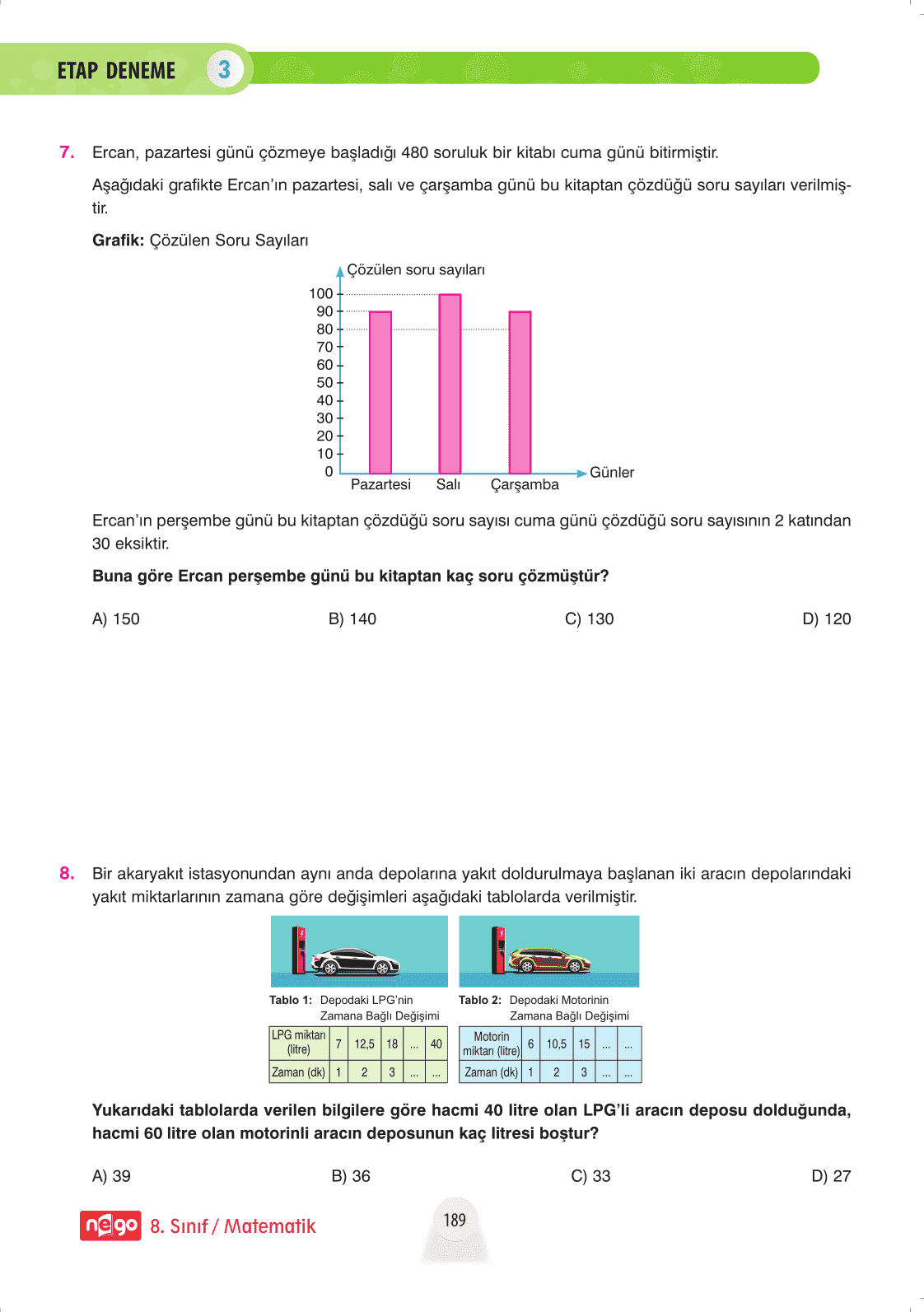 ETAP DENEME 3

7. Ercan, pazartesi günü çözmeye başladığı 480 soruluk bir kitabı cuma günü bitirmiştir.

Aşağıdaki grafikte Ercan'ın pazartesi, salı ve çarşamba günü bu kitaptan çözdüğü soru sayıları verilmiştir.

**Grafik:** Çözülen Soru Sayıları

Çözülen soru sayıları

100
90
80
70
60
50
40
30
20
10
0

Pazartesi Salı Çarşamba Günler

Ercan'ın perşembe günü bu kitaptan çözdüğü soru sayısı cuma günü çözdüğü soru sayısının 2 katından 30 eksiktir.

**Buna göre Ercan perşembe günü bu kitaptan kaç soru çözmüştür?**

A) 150 B) 140 C) 130 D) 120

8. Bir akaryakıt istasyonundan aynı anda depolarına yakıt doldurulmaya başlanan iki aracın depolarındaki yakıt miktarlarının zamana göre değişimleri aşağıdaki tablolarda verilmiştir.

**Tablo 1:** Depodaki LPG'nin Zamana Bağlı Değişimi

| LPG miktarı (litre) | 7 | 12,5 | 18 | ... | 40 |
|---|---|---|---|---|---|
| Zaman (dk) | 1 | 2 | 3 | ... | ... |

**Tablo 2:** Depodaki Motorinin Zamana Bağlı Değişimi

| Motorin miktarı (litre) | 6 | 10,5 | 15 | ... | ... |
|---|---|---|---|---|---|
| Zaman (dk) | 1 | 2 | 3 | ... | ... |

**Yukarıdaki tablolarda verilen bilgilere göre hacmi 40 litre olan LPG'li aracın deposu dolduğunda, hacmi 60 litre olan motorinli aracın deposunun kaç litresi boştur?**

A) 39 B) 36 C) 33 D) 27

nego 8. Sınıf / Matematik

189