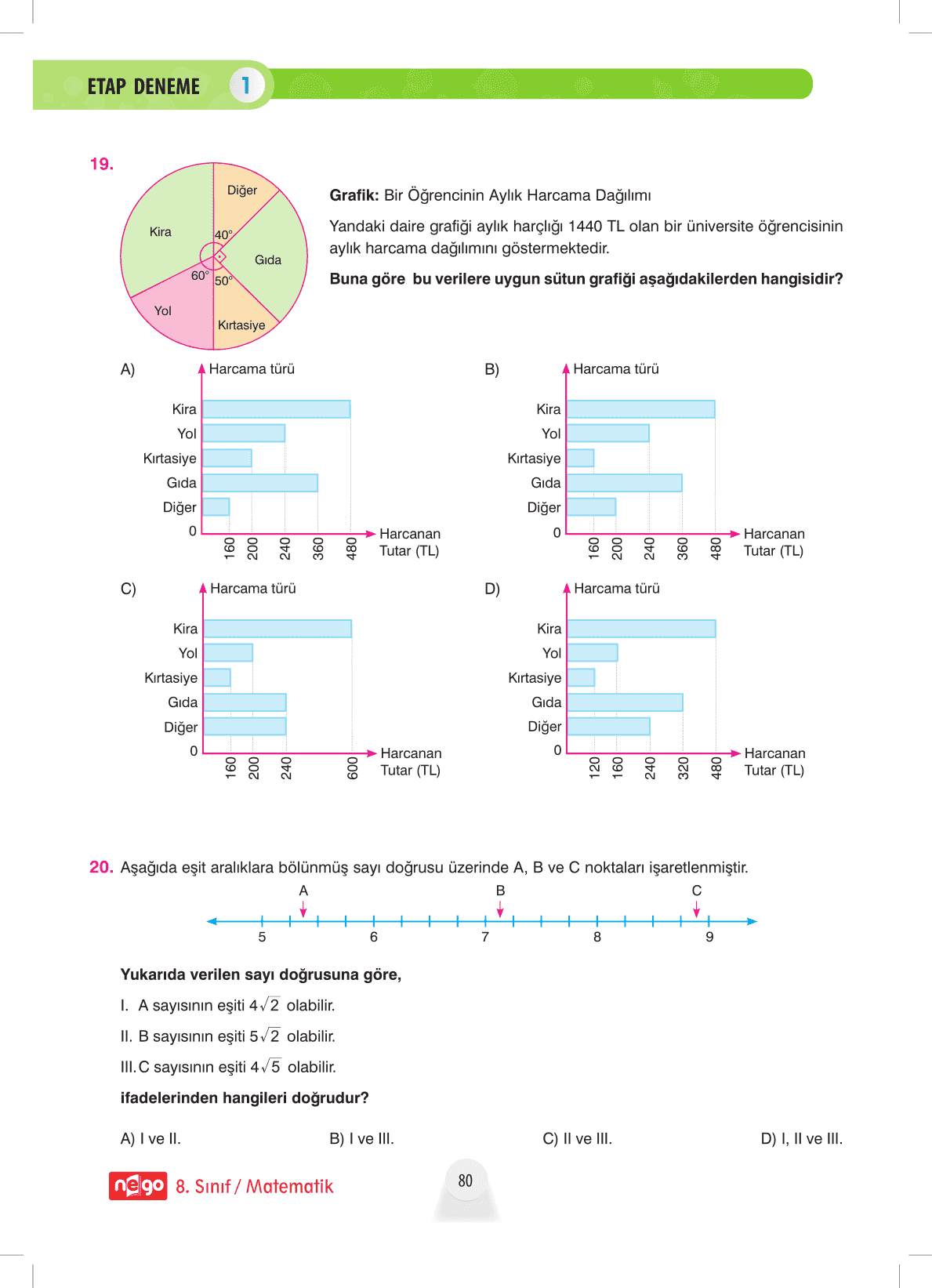 ETAP DENEME 1

19.

Diğer
Kira
40°
Gıda
60°
50°
Yol
Kırtasiye

**Grafik:** Bir Öğrencinin Aylık Harcama Dağılımı

Yandaki daire grafiği aylık harçlığı 1440 TL olan bir üniversite öğrencisinin aylık harcama dağılımını göstermektedir.

**Buna göre bu verilere uygun sütun grafiği aşağıdakilerden hangisidir?**

A) Harcama türü
Kira
Yol
Kırtasiye
Gıda
Diğer
0
160 200 240 360 480
Harcanan Tutar (TL)

B) Harcama türü
Kira
Yol
Kırtasiye
Gıda
Diğer
0
160 200 240 360 480
Harcanan Tutar (TL)

C) Harcama türü
Kira
Yol
Kırtasiye
Gıda
Diğer
0
160 200 240 600
Harcanan Tutar (TL)

D) Harcama türü
Kira
Yol
Kırtasiye
Gıda
Diğer
0
120 160 240 320 480
Harcanan Tutar (TL)

20. Aşağıda eşit aralıklara bölünmüş sayı doğrusu üzerinde A, B ve C noktaları işaretlenmiştir.

A B C
5 6 7 8 9

**Yukarıda verilen sayı doğrusuna göre,**

I. A sayısının eşiti $4\sqrt{2}$ olabilir.

II. B sayısının eşiti $5\sqrt{2}$ olabilir.

III. C sayısının eşiti $4\sqrt{5}$ olabilir.

**ifadelerinden hangileri doğrudur?**

A) I ve II.
B) I ve III.
C) II ve III.
D) I, II ve III.

nego 8. Sınıf / Matematik

80