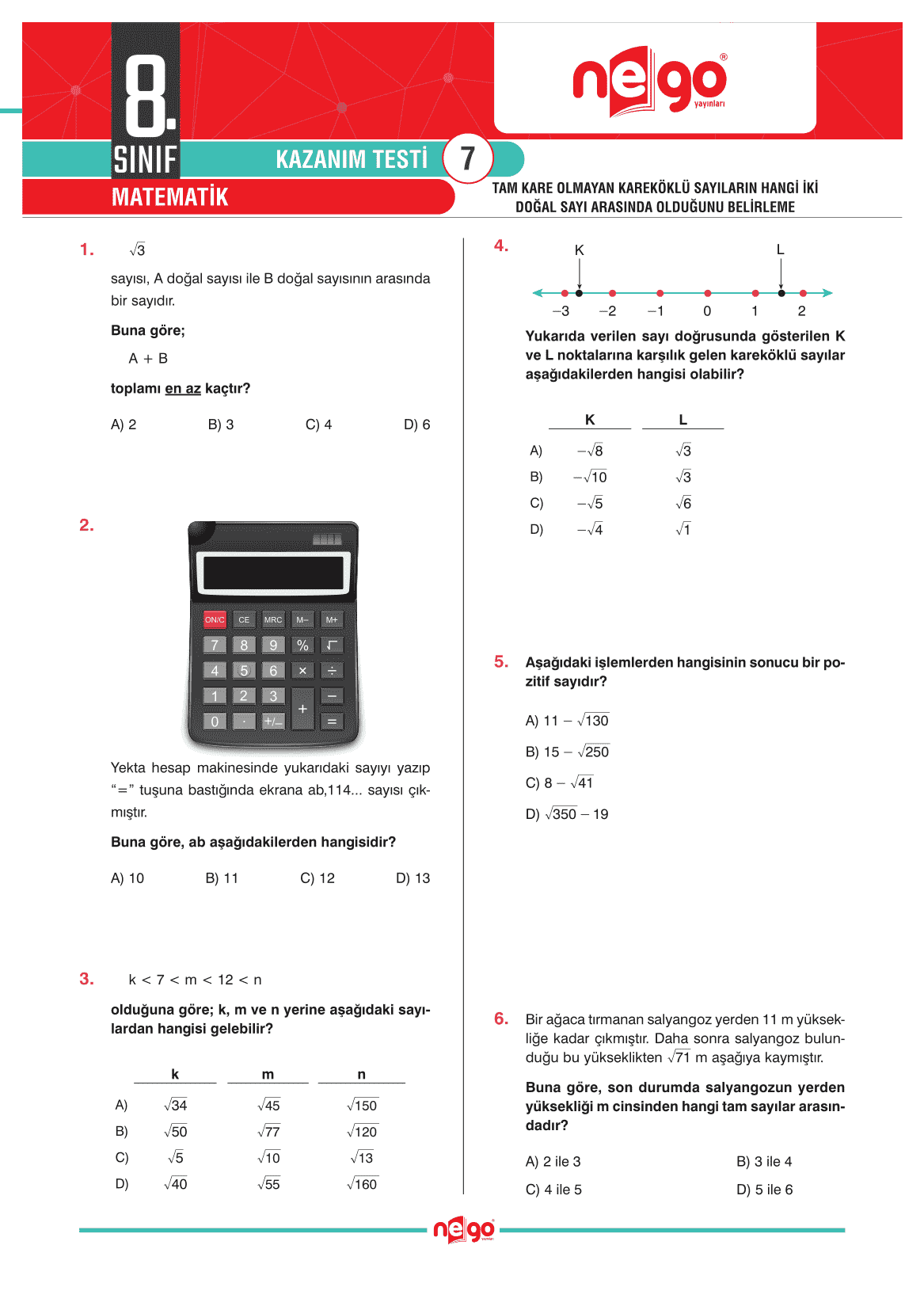 8. SINIF

KAZANIM TESTİ 7

MATEMATİK

nego yayınları

TAM KARE OLMAYAN KAREKÖKLÜ SAYILARIN HANGİ İKİ DOĞAL SAYI ARASINDA OLDUĞUNU BELİRLEME

1. $\sqrt{3}$

sayısı, A doğal sayısı ile B doğal sayısının arasında bir sayıdır.

Buna göre;

A + B

toplamı en az kaçtır?

A) 2 B) 3 C) 4 D) 6

2.

ON/C CE MRC M– M+
7 8 9 % √
4 5 6 × ÷
1 2 3 + –
0 . +/– =

Yekta hesap makinesinde yukarıdaki sayıyı yazıp "=" tuşuna bastığında ekrana ab,114... sayısı çıkmıştır.

Buna göre, ab aşağıdakilerden hangisidir?

A) 10 B) 11 C) 12 D) 13

3. k < 7 < m < 12 < n

olduğuna göre; k, m ve n yerine aşağıdaki sayılardan hangisi gelebilir?

| | k | m | n |
|---|---|---|---|
| A) | $\sqrt{34}$ | $\sqrt{45}$ | $\sqrt{150}$ |
| B) | $\sqrt{50}$ | $\sqrt{77}$ | $\sqrt{120}$ |
| C) | $\sqrt{5}$ | $\sqrt{10}$ | $\sqrt{13}$ |
| D) | $\sqrt{40}$ | $\sqrt{55}$ | $\sqrt{160}$ |

4.
K L
–3 –2 –1 0 1 2

Yukarıda verilen sayı doğrusunda gösterilen K ve L noktalarına karşılık gelen kareköklü sayılar aşağıdakilerden hangisi olabilir?

| | K | L |
|---|---|---|
| A) | $-\sqrt{8}$ | $\sqrt{3}$ |
| B) | $-\sqrt{10}$ | $\sqrt{3}$ |
| C) | $-\sqrt{5}$ | $\sqrt{6}$ |
| D) | $-\sqrt{4}$ | $\sqrt{1}$ |

5. Aşağıdaki işlemlerden hangisinin sonucu bir pozitif sayıdır?

A) $11 - \sqrt{130}$

B) $15 - \sqrt{250}$

C) $8 - \sqrt{41}$

D) $\sqrt{350} - 19$

6. Bir ağaca tırmanan salyangoz yerden 11 m yüksekliğe kadar çıkmıştır. Daha sonra salyangoz bulunduğu bu yükseklikten $\sqrt{71}$ m aşağıya kaymıştır.

Buna göre, son durumda salyangozun yerden yüksekliği m cinsinden hangi tam sayılar arasındadır?

A) 2 ile 3 B) 3 ile 4

C) 4 ile 5 D) 5 ile 6

nego