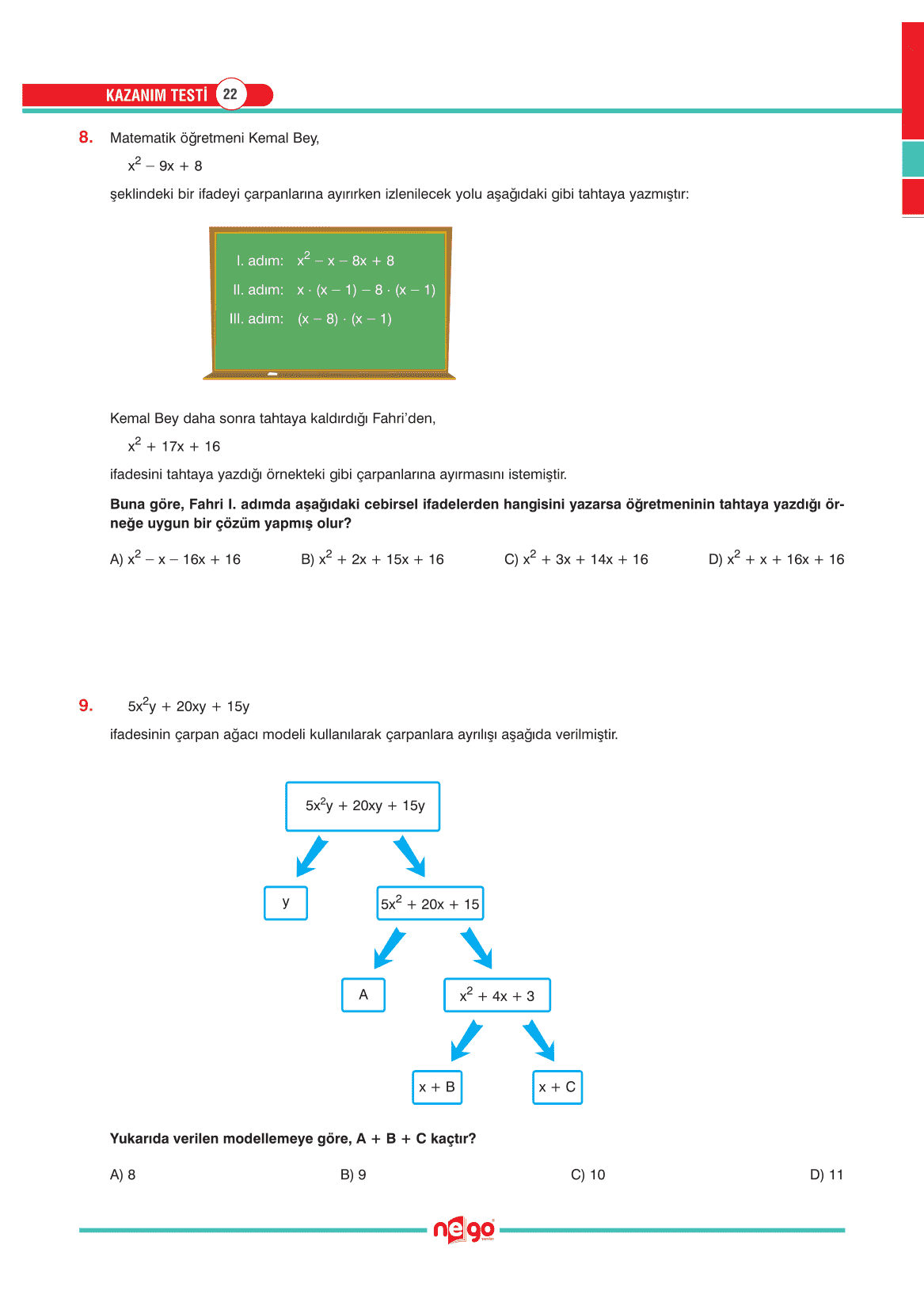 KAZANIM TESTİ 22

8. Matematik öğretmeni Kemal Bey,

$x^2 - 9x + 8$

şeklindeki bir ifadeyi çarpanlarına ayırırken izlenilecek yolu aşağıdaki gibi tahtaya yazmıştır:

I. adım: $x^2 - x - 8x + 8$
II. adım: $x \cdot (x - 1) - 8 \cdot (x - 1)$
III. adım: $(x - 8) \cdot (x - 1)$

Kemal Bey daha sonra tahtaya kaldırdığı Fahri'den,

$x^2 + 17x + 16$

ifadesini tahtaya yazdığı örnekteki gibi çarpanlarına ayırmasını istemiştir.

Buna göre, Fahri I. adımda aşağıdaki cebirsel ifadelerden hangisini yazarsa öğretmeninin tahtaya yazdığı örneğe uygun bir çözüm yapmış olur?

A) $x^2 - x - 16x + 16$
B) $x^2 + 2x + 15x + 16$
C) $x^2 + 3x + 14x + 16$
D) $x^2 + x + 16x + 16$

9. $5x^2y + 20xy + 15y$

ifadesinin çarpan ağacı modeli kullanılarak çarpanlara ayrılışı aşağıda verilmiştir.

$5x^2y + 20xy + 15y$

y

$5x^2 + 20x + 15$

A

$x^2 + 4x + 3$

x + B

x + C

Yukarıda verilen modellemeye göre, A + B + C kaçtır?

A) 8
B) 9
C) 10
D) 11

nego