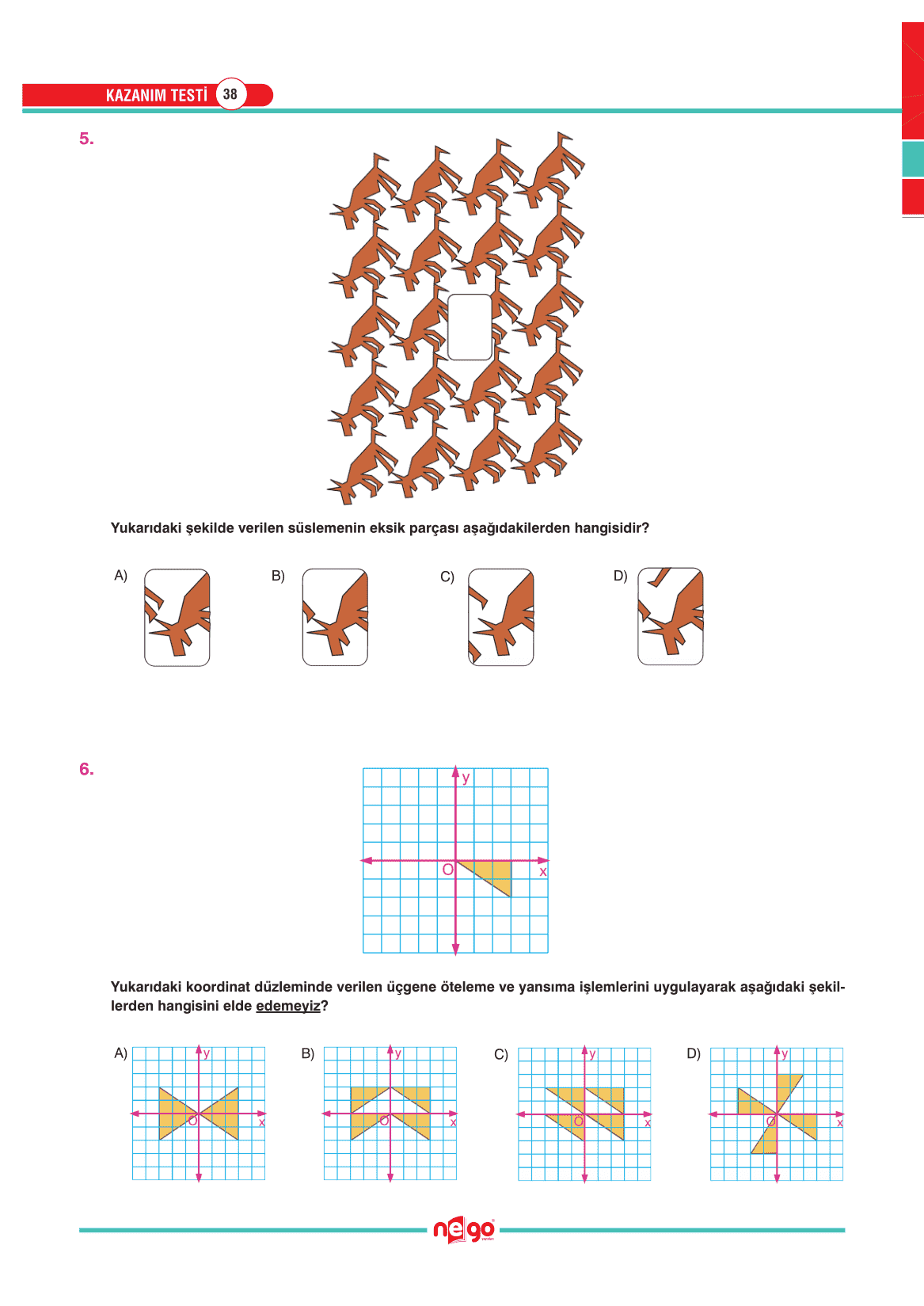 KAZANIM TESTİ 38

5.

Yukarıdaki şekilde verilen süslemenin eksik parçası aşağıdakilerden hangisidir?

A)

B)

C)

D)

6.

y

O

x

Yukarıdaki koordinat düzleminde verilen üçgene öteleme ve yansıma işlemlerini uygulayarak aşağıdaki şekillerden hangisini elde edemeyiz?

A) y O x

B) y O x

C) y O x

D) y O x

nego