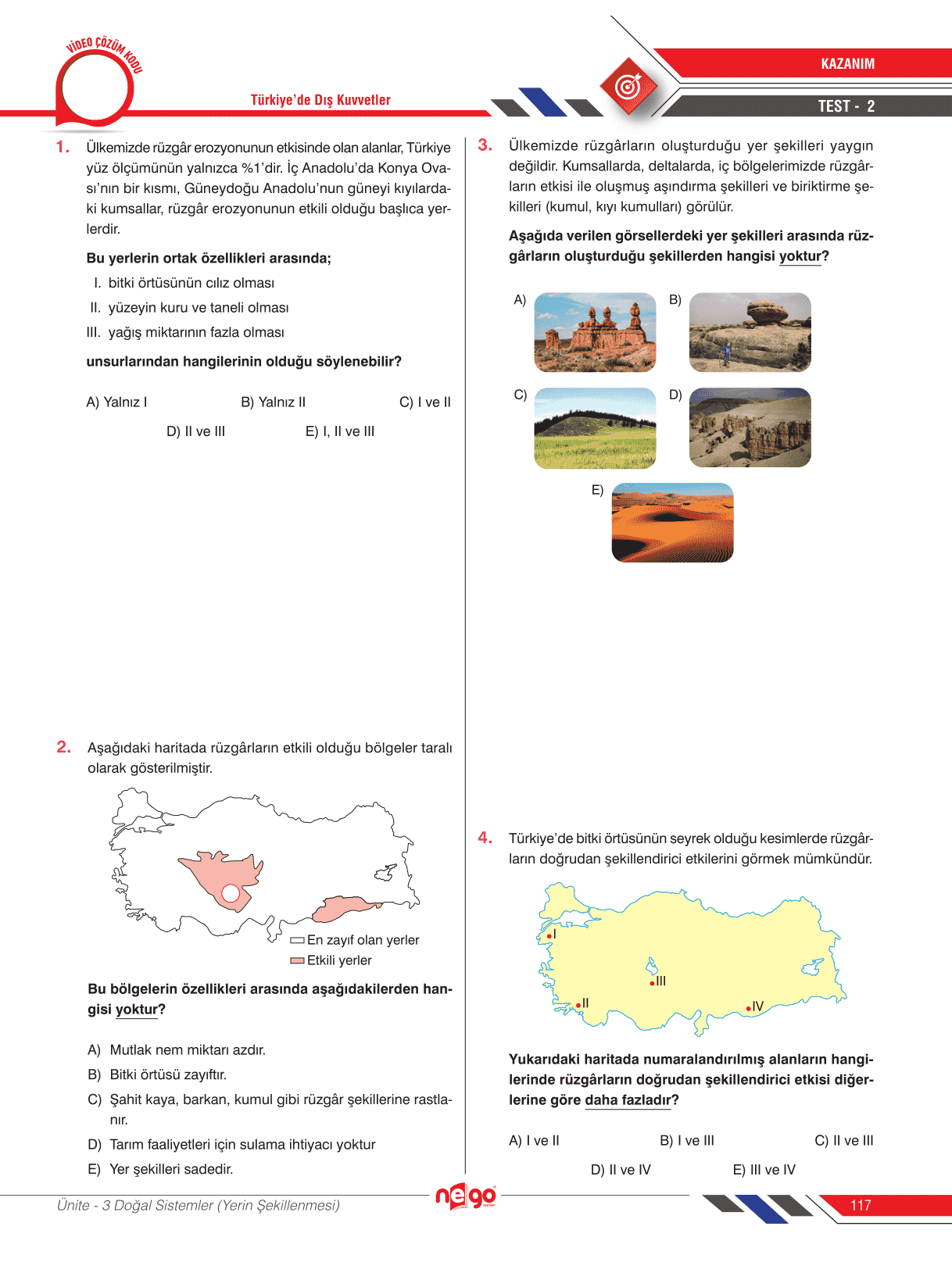 VİDEO ÇÖZÜM KODU

Türkiye'de Dış Kuvvetler

KAZANIM

TEST - 2

1. Ülkemizde rüzgâr erozyonunun etkisinde olan alanlar, Türkiye yüz ölçümünün yalnızca %1'dir. İç Anadolu'da Konya Ovası'nın bir kısmı, Güneydoğu Anadolu'nun güneyi kıyılardaki kumsallar, rüzgâr erozyonunun etkili olduğu başlıca yerlerdir.

Bu yerlerin ortak özellikleri arasında;

I. bitki örtüsünün cılız olması

II. yüzeyin kuru ve taneli olması

III. yağış miktarının fazla olması

unsurlarından hangilerinin olduğu söylenebilir?

A) Yalnız I B) Yalnız II C) I ve II D) II ve III E) I, II ve III

2. Aşağıdaki haritada rüzgârların etkili olduğu bölgeler taralı olarak gösterilmiştir.

En zayıf olan yerler
Etkili yerler

Bu bölgelerin özellikleri arasında aşağıdakilerden hangisi yoktur?

A) Mutlak nem miktarı azdır.

B) Bitki örtüsü zayıftır.

C) Şahit kaya, barkan, kumul gibi rüzgâr şekillerine rastlanır.

D) Tarım faaliyetleri için sulama ihtiyacı yoktur

E) Yer şekilleri sadedir.

3. Ülkemizde rüzgârların oluşturduğu yer şekilleri yaygın değildir. Kumsallarda, deltalarda, iç bölgelerimizde rüzgârların etkisi ile oluşmuş aşındırma şekilleri ve biriktirme şekilleri (kumul, kıyı kumulları) görülür.

Aşağıda verilen görsellerdeki yer şekilleri arasında rüzgârların oluşturduğu şekillerden hangisi yoktur?

A) B) C) D) E)

4. Türkiye'de bitki örtüsünün seyrek olduğu kesimlerde rüzgârların doğrudan şekillendirici etkilerini görmek mümkündür.

I II III IV

Yukarıdaki haritada numaralandırılmış alanların hangilerinde rüzgârların doğrudan şekillendirici etkisi diğerlerine göre daha fazladır?

A) I ve II B) I ve III C) II ve III D) II ve IV E) III ve IV

Ünite - 3 Doğal Sistemler (Yerin Şekillenmesi)

nego

117