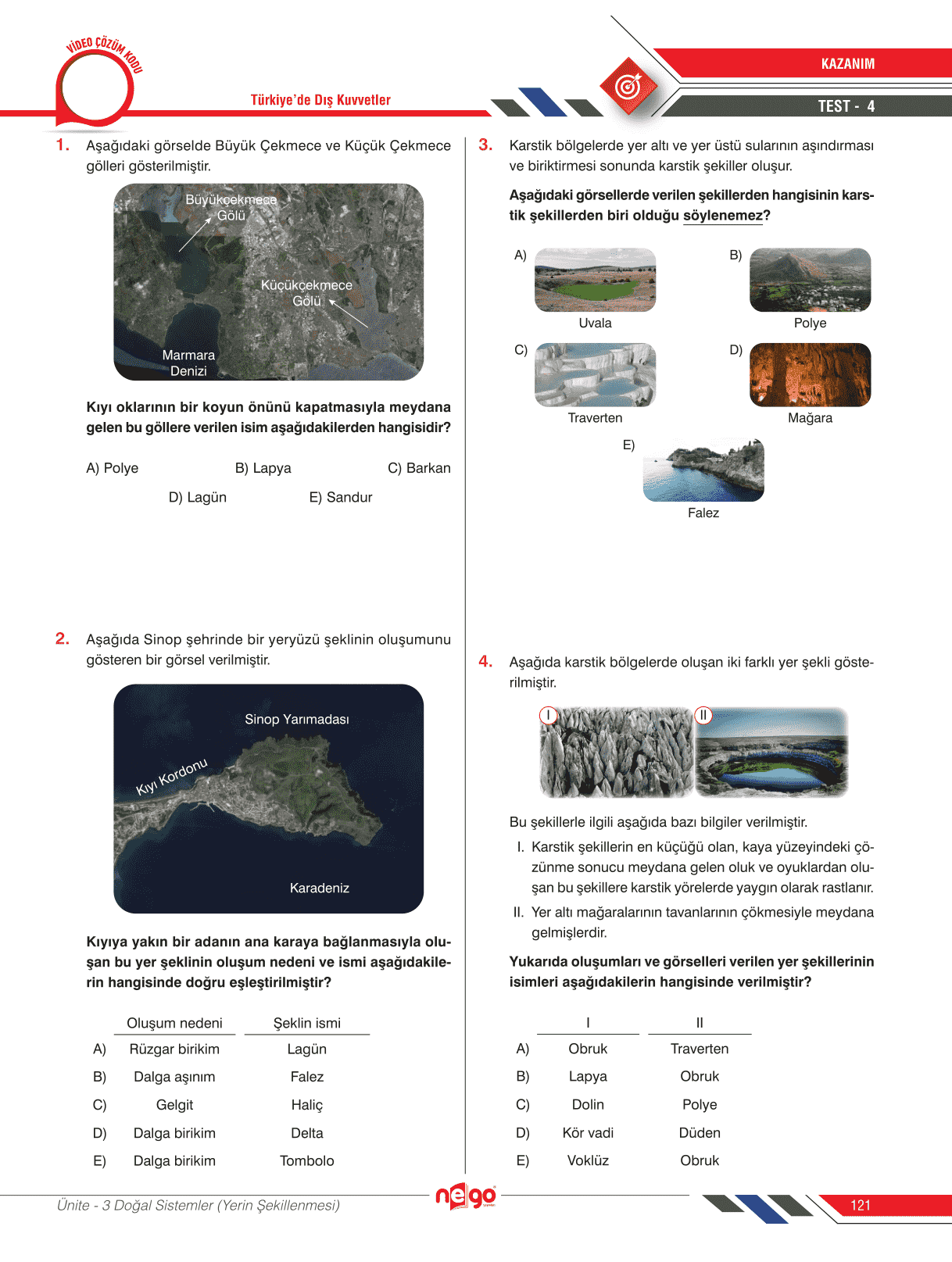 VİDEO ÇÖZÜM KODU

Türkiye'de Dış Kuvvetler

KAZANIM

TEST - 4

1. Aşağıdaki görselde Büyük Çekmece ve Küçük Çekmece gölleri gösterilmiştir.

Büyükçekmece Gölü

Küçükçekmece Gölü

Marmara Denizi

Kıyı oklarının bir koyun önünü kapatmasıyla meydana gelen bu göllere verilen isim aşağıdakilerden hangisidir?

A) Polye B) Lapya C) Barkan D) Lagün E) Sandur

2. Aşağıda Sinop şehrinde bir yeryüzü şeklinin oluşumunu gösteren bir görsel verilmiştir.

Sinop Yarımadası

Kıyı Kordonu

Karadeniz

Kıyıya yakın bir adanın ana karaya bağlanmasıyla oluşan bu yer şeklinin oluşum nedeni ve ismi aşağıdakilerin hangisinde doğru eşleştirilmiştir?

| | Oluşum nedeni | Şeklin ismi |
|---|---|---|
| A) | Rüzgar birikim | Lagün |
| B) | Dalga aşınım | Falez |
| C) | Gelgit | Haliç |
| D) | Dalga birikim | Delta |
| E) | Dalga birikim | Tombolo |

3. Karstik bölgelerde yer altı ve yer üstü sularının aşındırması ve biriktirmesi sonunda karstik şekiller oluşur.

Aşağıdaki görsellerde verilen şekillerden hangisinin karstik şekillerden biri olduğu söylenemez?

A) Uvala
B) Polye
C) Traverten
D) Mağara
E) Falez

4. Aşağıda karstik bölgelerde oluşan iki farklı yer şekli gösterilmiştir.

I II

Bu şekillerle ilgili aşağıda bazı bilgiler verilmiştir.

I. Karstik şekillerin en küçüğü olan, kaya yüzeyindeki çözünme sonucu meydana gelen oluk ve oyuklardan oluşan bu şekillere karstik yörelerde yaygın olarak rastlanır.

II. Yer altı mağaralarının tavanlarının çökmesiyle meydana gelmişlerdir.

Yukarıda oluşumları ve görselleri verilen yer şekillerinin isimleri aşağıdakilerin hangisinde verilmiştir?

| | I | II |
|---|---|---|
| A) | Obruk | Traverten |
| B) | Lapya | Obruk |
| C) | Dolin | Polye |
| D) | Kör vadi | Düden |
| E) | Voklüz | Obruk |

Ünite - 3 Doğal Sistemler (Yerin Şekillenmesi)

nego

121