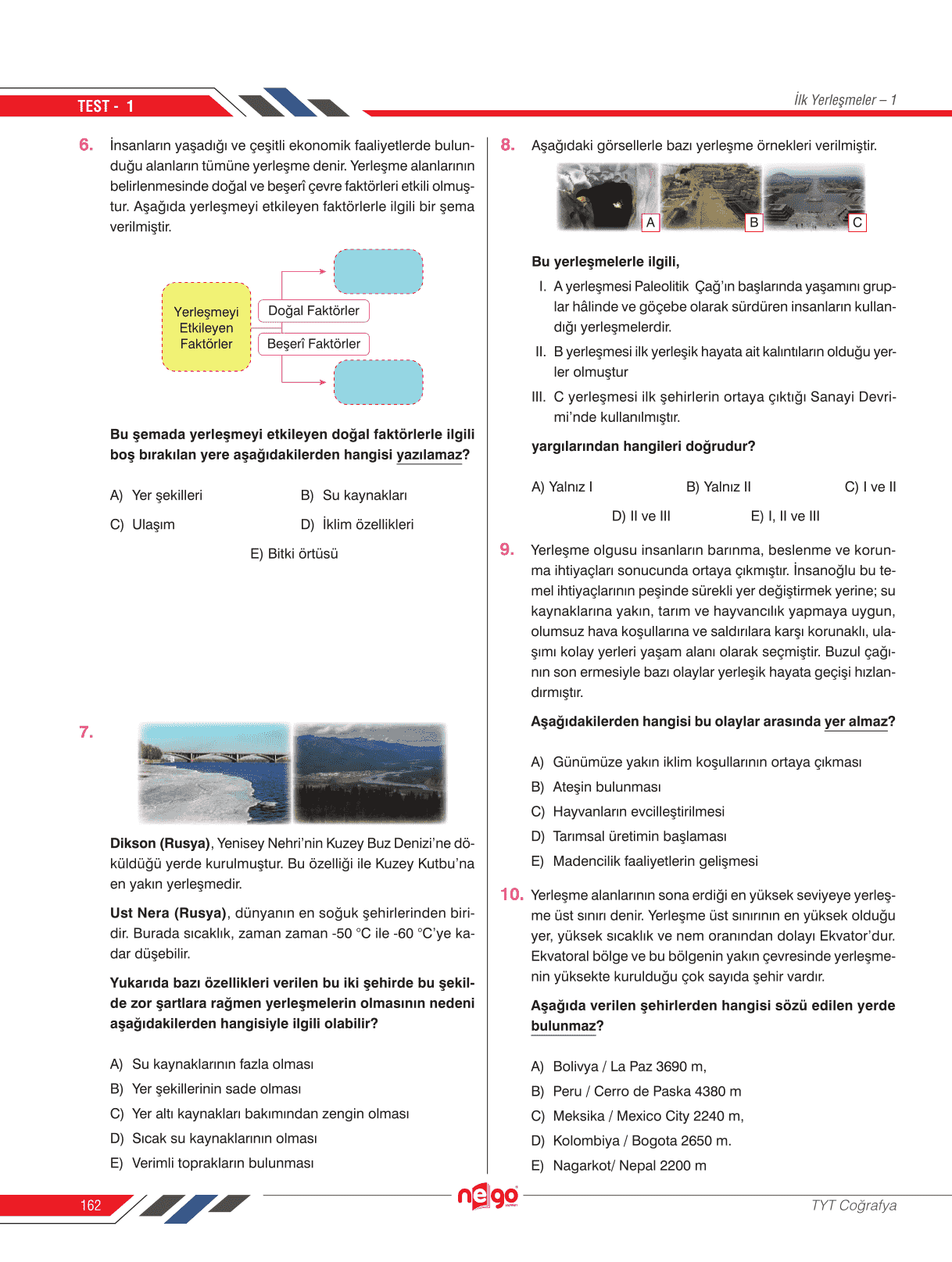 TEST - 1

İlk Yerleşmeler – 1

6. İnsanların yaşadığı ve çeşitli ekonomik faaliyetlerde bulunduğu alanların tümüne yerleşme denir. Yerleşme alanlarının belirlenmesinde doğal ve beşerî çevre faktörleri etkili olmuştur. Aşağıda yerleşmeyi etkileyen faktörlerle ilgili bir şema verilmiştir.

Yerleşmeyi Etkileyen Faktörler

Doğal Faktörler

Beşerî Faktörler

Bu şemada yerleşmeyi etkileyen doğal faktörlerle ilgili boş bırakılan yere aşağıdakilerden hangisi yazılamaz?

A) Yer şekilleri
B) Su kaynakları
C) Ulaşım
D) İklim özellikleri
E) Bitki örtüsü

7.

Dikson (Rusya), Yenisey Nehri'nin Kuzey Buz Denizi'ne döküldüğü yerde kurulmuştur. Bu özelliği ile Kuzey Kutbu'na en yakın yerleşmedir.

Ust Nera (Rusya), dünyanın en soğuk şehirlerinden biridir. Burada sıcaklık, zaman zaman -50 °C ile -60 °C'ye kadar düşebilir.

Yukarıda bazı özellikleri verilen bu iki şehirde bu şekilde zor şartlara rağmen yerleşmelerin olmasının nedeni aşağıdakilerden hangisiyle ilgili olabilir?

A) Su kaynaklarının fazla olması
B) Yer şekillerinin sade olması
C) Yer altı kaynakları bakımından zengin olması
D) Sıcak su kaynaklarının olması
E) Verimli toprakların bulunması

8. Aşağıdaki görsellerle bazı yerleşme örnekleri verilmiştir.

A B C

Bu yerleşmelerle ilgili,

I. A yerleşmesi Paleolitik Çağ'ın başlarında yaşamını gruplar hâlinde ve göçebe olarak sürdüren insanların kullandığı yerleşmelerdir.

II. B yerleşmesi ilk yerleşik hayata ait kalıntıların olduğu yerler olmuştur

III. C yerleşmesi ilk şehirlerin ortaya çıktığı Sanayi Devrimi'nde kullanılmıştır.

yargılarından hangileri doğrudur?

A) Yalnız I
B) Yalnız II
C) I ve II
D) II ve III
E) I, II ve III

9. Yerleşme olgusu insanların barınma, beslenme ve korunma ihtiyaçları sonucunda ortaya çıkmıştır. İnsanoğlu bu temel ihtiyaçlarının peşinde sürekli yer değiştirmek yerine; su kaynaklarına yakın, tarım ve hayvancılık yapmaya uygun, olumsuz hava koşullarına ve saldırılara karşı korunaklı, ulaşımı kolay yerleri yaşam alanı olarak seçmiştir. Buzul çağının son ermesiyle bazı olaylar yerleşik hayata geçişi hızlandırmıştır.

Aşağıdakilerden hangisi bu olaylar arasında yer almaz?

A) Günümüze yakın iklim koşullarının ortaya çıkması
B) Ateşin bulunması
C) Hayvanların evcilleştirilmesi
D) Tarımsal üretimin başlaması
E) Madencilik faaliyetlerin gelişmesi

10. Yerleşme alanlarının sona erdiği en yüksek seviyeye yerleşme üst sınırı denir. Yerleşme üst sınırının en yüksek olduğu yer, yüksek sıcaklık ve nem oranından dolayı Ekvator'dur. Ekvatoral bölge ve bu bölgenin yakın çevresinde yerleşmenin yüksekte kurulduğu çok sayıda şehir vardır.

Aşağıda verilen şehirlerden hangisi sözü edilen yerde bulunmaz?

A) Bolivya / La Paz 3690 m,
B) Peru / Cerro de Paska 4380 m
C) Meksika / Mexico City 2240 m,
D) Kolombiya / Bogota 2650 m.
E) Nagarkot/ Nepal 2200 m

162

nego

TYT Coğrafya