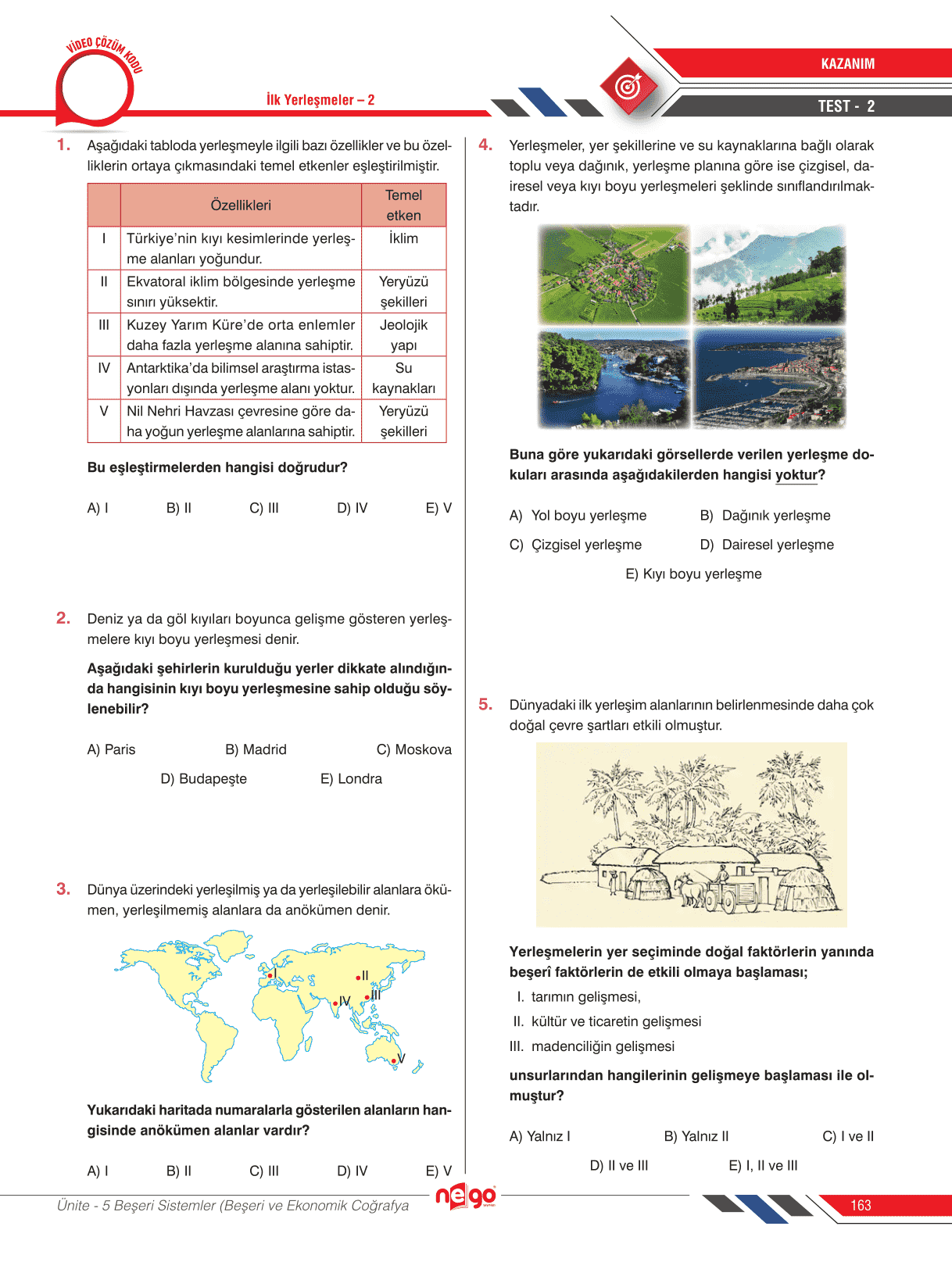 VİDEO ÇÖZÜM KODU

İlk Yerleşmeler – 2

KAZANIM

TEST - 2

1. Aşağıdaki tabloda yerleşmeyle ilgili bazı özellikler ve bu özelliklerin ortaya çıkmasındaki temel etkenler eşleştirilmiştir.

| | Özellikleri | Temel etken |
|---|---|---|
| I | Türkiye'nin kıyı kesimlerinde yerleşme alanları yoğundur. | İklim |
| II | Ekvatoral iklim bölgesinde yerleşme sınırı yüksektir. | Yeryüzü şekilleri |
| III | Kuzey Yarım Küre'de orta enlemler daha fazla yerleşme alanına sahiptir. | Jeolojik yapı |
| IV | Antarktika'da bilimsel araştırma istasyonları dışında yerleşme alanı yoktur. | Su kaynakları |
| V | Nil Nehri Havzası çevresine göre daha yoğun yerleşme alanlarına sahiptir. | Yeryüzü şekilleri |

Bu eşleştirmelerden hangisi doğrudur?

A) I B) II C) III D) IV E) V

2. Deniz ya da göl kıyıları boyunca gelişme gösteren yerleşmelere kıyı boyu yerleşmesi denir.

Aşağıdaki şehirlerin kurulduğu yerler dikkate alındığında hangisinin kıyı boyu yerleşmesine sahip olduğu söylenebilir?

A) Paris B) Madrid C) Moskova
D) Budapeşte E) Londra

3. Dünya üzerindeki yerleşilmiş ya da yerleşilebilir alanlara ökümen, yerleşilmemiş alanlara da anökümen denir.

I II III IV V

Yukarıdaki haritada numaralarla gösterilen alanların hangisinde anökümen alanlar vardır?

A) I B) II C) III D) IV E) V

4. Yerleşmeler, yer şekillerine ve su kaynaklarına bağlı olarak toplu veya dağınık, yerleşme planına göre ise çizgisel, dairesel veya kıyı boyu yerleşmeleri şeklinde sınıflandırılmaktadır.

Buna göre yukarıdaki görsellerde verilen yerleşme dokuları arasında aşağıdakilerden hangisi yoktur?

A) Yol boyu yerleşme B) Dağınık yerleşme
C) Çizgisel yerleşme D) Dairesel yerleşme
E) Kıyı boyu yerleşme

5. Dünyadaki ilk yerleşim alanlarının belirlenmesinde daha çok doğal çevre şartları etkili olmuştur.

Yerleşmelerin yer seçiminde doğal faktörlerin yanında beşerî faktörlerin de etkili olmaya başlaması;

I. tarımın gelişmesi,
II. kültür ve ticaretin gelişmesi
III. madenciliğin gelişmesi

unsurlarından hangilerinin gelişmeye başlaması ile olmuştur?

A) Yalnız I B) Yalnız II C) I ve II
D) II ve III E) I, II ve III

Ünite - 5 Beşeri Sistemler (Beşeri ve Ekonomik Coğrafya

nego

163