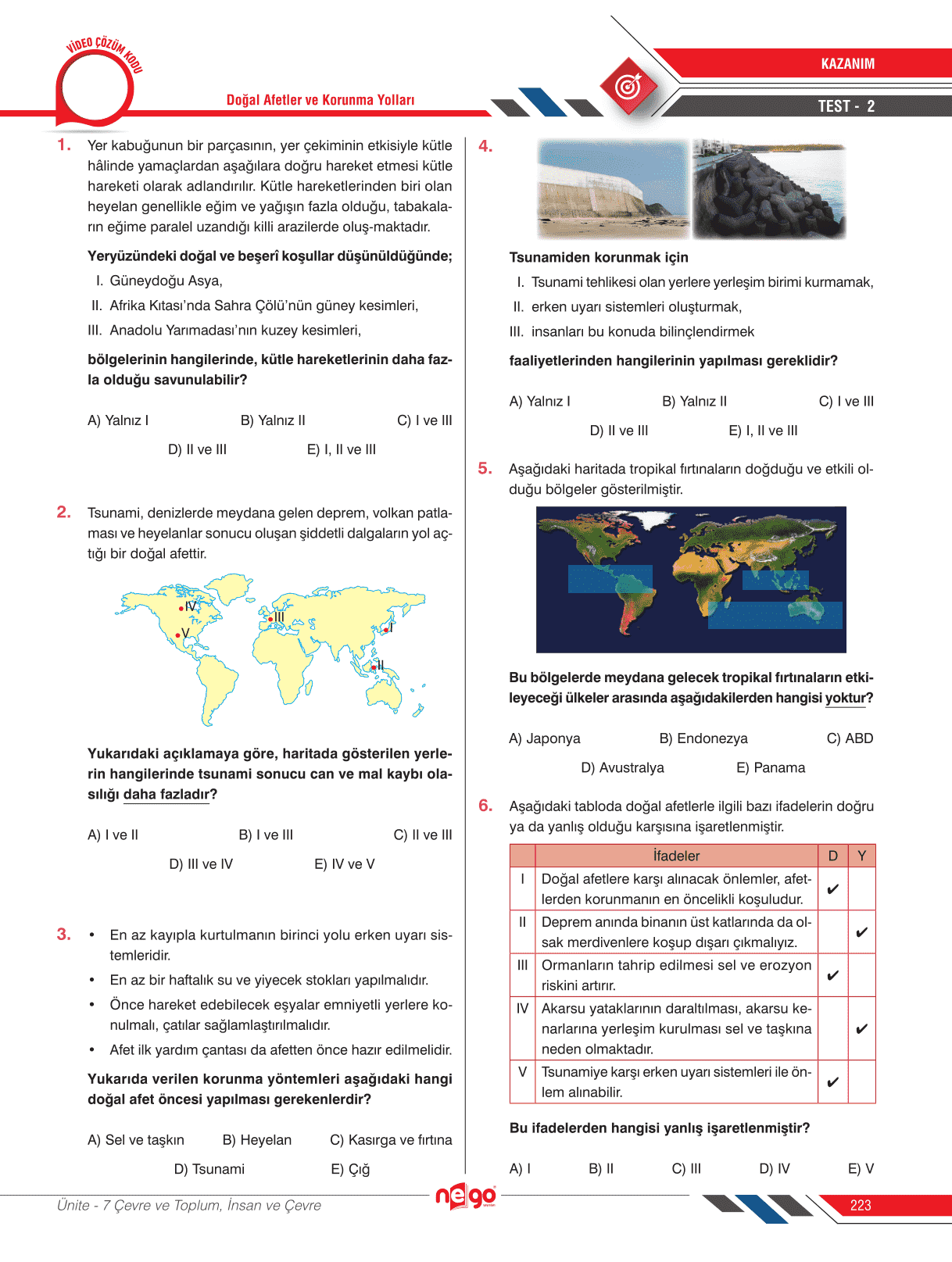 VİDEO ÇÖZÜM KODU

Doğal Afetler ve Korunma Yolları

KAZANIM

TEST - 2

1. Yer kabuğunun bir parçasının, yer çekiminin etkisiyle kütle hâlinde yamaçlardan aşağılara doğru hareket etmesi kütle hareketi olarak adlandırılır. Kütle hareketlerinden biri olan heyelan genellikle eğim ve yağışın fazla olduğu, tabakaların eğime paralel uzandığı killi arazilerde oluş-maktadır.

Yeryüzündeki doğal ve beşerî koşullar düşünüldüğünde;

I. Güneydoğu Asya,

II. Afrika Kıtası'nda Sahra Çölü'nün güney kesimleri,

III. Anadolu Yarımadası'nın kuzey kesimleri,

bölgelerinin hangilerinde, kütle hareketlerinin daha fazla olduğu savunulabilir?

A) Yalnız I B) Yalnız II C) I ve III D) II ve III E) I, II ve III

2. Tsunami, denizlerde meydana gelen deprem, volkan patlaması ve heyelanlar sonucu oluşan şiddetli dalgaların yol açtığı bir doğal afettir.

IV
V
III
I
II

Yukarıdaki açıklamaya göre, haritada gösterilen yerlerin hangilerinde tsunami sonucu can ve mal kaybı olasılığı daha fazladır?

A) I ve II B) I ve III C) II ve III D) III ve IV E) IV ve V

3. • En az kayıpla kurtulmanın birinci yolu erken uyarı sistemleridir.
• En az bir haftalık su ve yiyecek stokları yapılmalıdır.
• Önce hareket edebilecek eşyalar emniyetli yerlere konulmalı, çatılar sağlamlaştırılmalıdır.
• Afet ilk yardım çantası da afetten önce hazır edilmelidir.

Yukarıda verilen korunma yöntemleri aşağıdaki hangi doğal afet öncesi yapılması gerekenlerdir?

A) Sel ve taşkın B) Heyelan C) Kasırga ve fırtına D) Tsunami E) Çığ

4. Tsunamiden korunmak için

I. Tsunami tehlikesi olan yerlere yerleşim birimi kurmamak,

II. erken uyarı sistemleri oluşturmak,

III. insanları bu konuda bilinçlendirmek

faaliyetlerinden hangilerinin yapılması gereklidir?

A) Yalnız I B) Yalnız II C) I ve III D) II ve III E) I, II ve III

5. Aşağıdaki haritada tropikal fırtınaların doğduğu ve etkili olduğu bölgeler gösterilmiştir.

Bu bölgelerde meydana gelecek tropikal fırtınaların etkileyeceği ülkeler arasında aşağıdakilerden hangisi yoktur?

A) Japonya B) Endonezya C) ABD D) Avustralya E) Panama

6. Aşağıdaki tabloda doğal afetlerle ilgili bazı ifadelerin doğru ya da yanlış olduğu karşısına işaretlenmiştir.

| | İfadeler | D | Y |
|---|---|---|---|
| I | Doğal afetlere karşı alınacak önlemler, afetlerden korunmanın en öncelikli koşuludur. | ✔ | |
| II | Deprem anında binanın üst katlarında da olsak merdivenlere koşup dışarı çıkmalıyız. | | ✔ |
| III | Ormanların tahrip edilmesi sel ve erozyon riskini artırır. | ✔ | |
| IV | Akarsu yataklarının daraltılması, akarsu kenarlarına yerleşim kurulması sel ve taşkına neden olmaktadır. | | ✔ |
| V | Tsunamiye karşı erken uyarı sistemleri ile önlem alınabilir. | ✔ | |

Bu ifadelerden hangisi yanlış işaretlenmiştir?

A) I B) II C) III D) IV E) V

Ünite - 7 Çevre ve Toplum, İnsan ve Çevre

nego

223