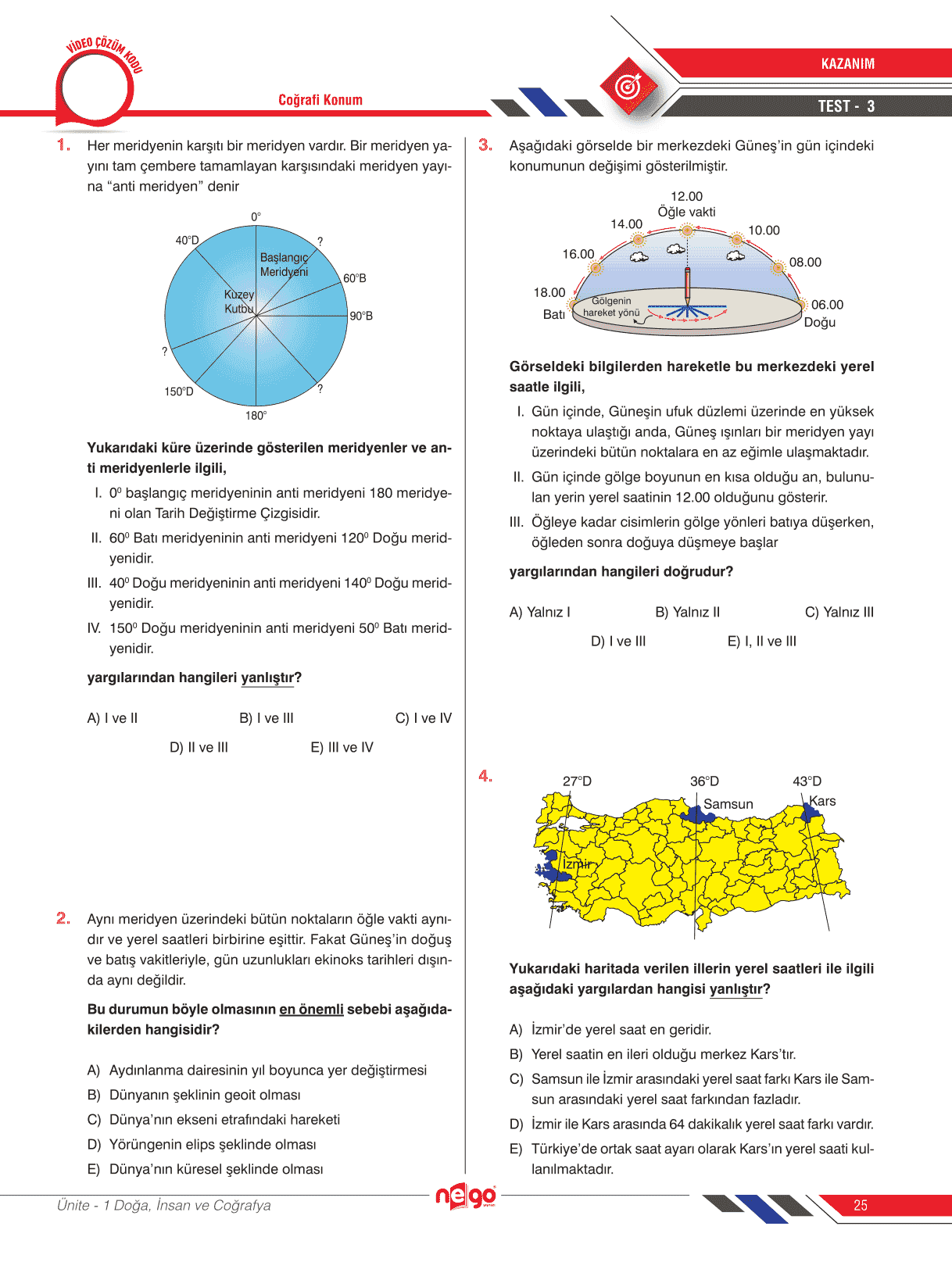 VİDEO ÇÖZÜM KODU

Coğrafi Konum

KAZANIM

TEST - 3

1. Her meridyenin karşıtı bir meridyen vardır. Bir meridyen yayını tam çembere tamamlayan karşısındaki meridyen yayına “anti meridyen” denir

0°
40°D
?
Başlangıç Meridyeni
60°B
Kuzey Kutbu
90°B
?
150°D
?
180°

Yukarıdaki küre üzerinde gösterilen meridyenler ve anti meridyenlerle ilgili,

I. $0^0$ başlangıç meridyeninin anti meridyeni 180 meridyeni olan Tarih Değiştirme Çizgisidir.

II. $60^0$ Batı meridyeninin anti meridyeni $120^0$ Doğu meridyenidir.

III. $40^0$ Doğu meridyeninin anti meridyeni $140^0$ Doğu meridyenidir.

IV. $150^0$ Doğu meridyeninin anti meridyeni $50^0$ Batı meridyenidir.

yargılarından hangileri yanlıştır?

A) I ve II
B) I ve III
C) I ve IV
D) II ve III
E) III ve IV

2. Aynı meridyen üzerindeki bütün noktaların öğle vakti aynıdır ve yerel saatleri birbirine eşittir. Fakat Güneş’in doğuş ve batış vakitleriyle, gün uzunlukları ekinoks tarihleri dışında aynı değildir.

Bu durumun böyle olmasının en önemli sebebi aşağıdakilerden hangisidir?

A) Aydınlanma dairesinin yıl boyunca yer değiştirmesi
B) Dünyanın şeklinin geoit olması
C) Dünya’nın ekseni etrafındaki hareketi
D) Yörüngenin elips şeklinde olması
E) Dünya’nın küresel şeklinde olması

3. Aşağıdaki görselde bir merkezdeki Güneş’in gün içindeki konumunun değişimi gösterilmiştir.

12.00
Öğle vakti
14.00
10.00
16.00
08.00
18.00
Batı
Gölgenin hareket yönü
06.00
Doğu

Görseldeki bilgilerden hareketle bu merkezdeki yerel saatle ilgili,

I. Gün içinde, Güneşin ufuk düzlemi üzerinde en yüksek noktaya ulaştığı anda, Güneş ışınları bir meridyen yayı üzerindeki bütün noktalara en az eğimle ulaşmaktadır.

II. Gün içinde gölge boyunun en kısa olduğu an, bulunulan yerin yerel saatinin 12.00 olduğunu gösterir.

III. Öğleye kadar cisimlerin gölge yönleri batıya düşerken, öğleden sonra doğuya düşmeye başlar

yargılarından hangileri doğrudur?

A) Yalnız I
B) Yalnız II
C) Yalnız III
D) I ve III
E) I, II ve III

4.
27°D
36°D
43°D
Samsun
Kars
İzmir

Yukarıdaki haritada verilen illerin yerel saatleri ile ilgili aşağıdaki yargılardan hangisi yanlıştır?

A) İzmir’de yerel saat en geridir.
B) Yerel saatin en ileri olduğu merkez Kars’tır.
C) Samsun ile İzmir arasındaki yerel saat farkı Kars ile Samsun arasındaki yerel saat farkından fazladır.
D) İzmir ile Kars arasında 64 dakikalık yerel saat farkı vardır.
E) Türkiye’de ortak saat ayarı olarak Kars’ın yerel saati kullanılmaktadır.

Ünite - 1 Doğa, İnsan ve Coğrafya

nego

25