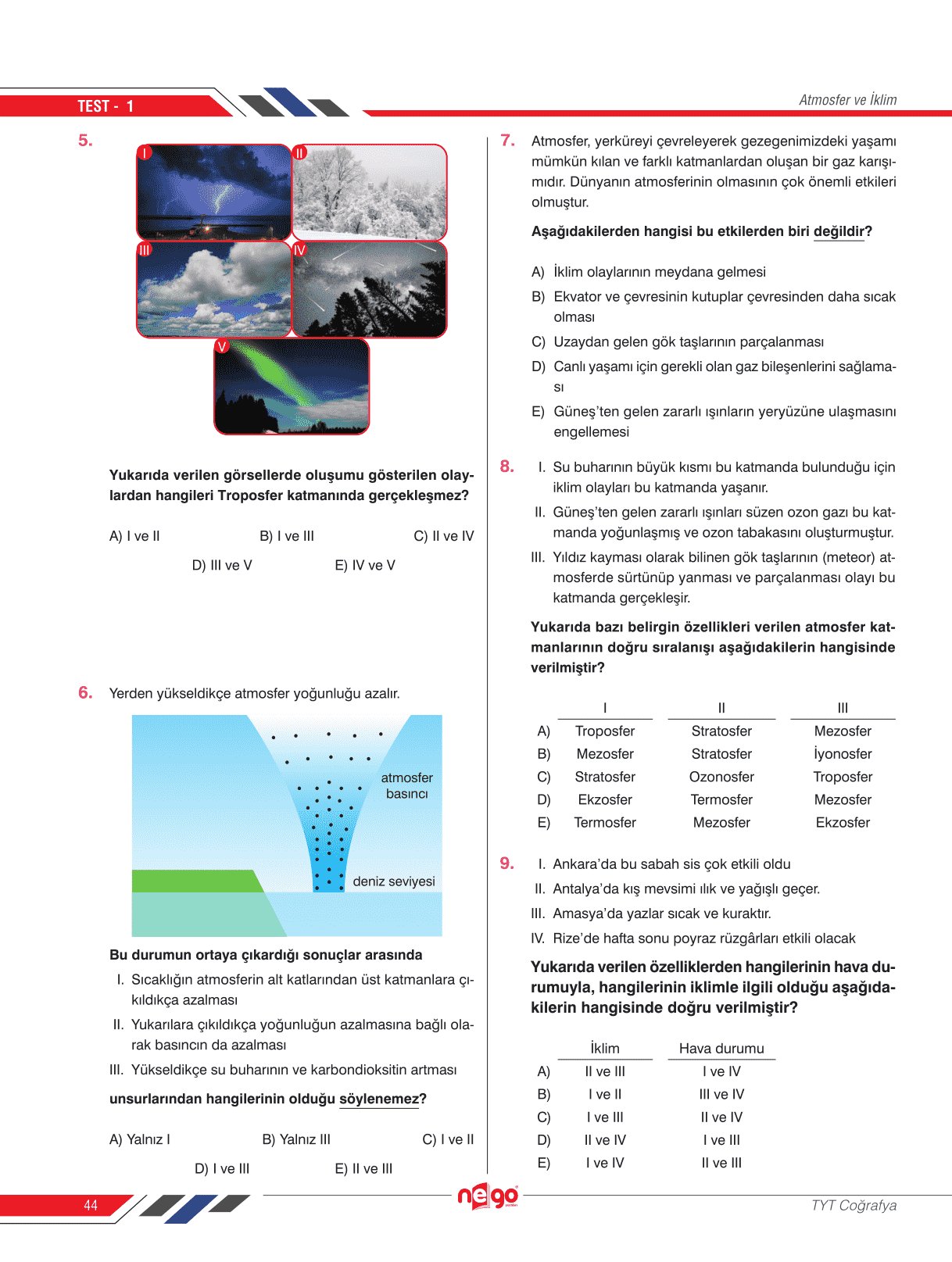 TEST - 1

Atmosfer ve İklim

5.

I

II

III

IV

V

Yukarıda verilen görsellerde oluşumu gösterilen olaylardan hangileri Troposfer katmanında gerçekleşmez?

A) I ve II B) I ve III C) II ve IV

D) III ve V E) IV ve V

6. Yerden yükseldikçe atmosfer yoğunluğu azalır.

atmosfer basıncı

deniz seviyesi

Bu durumun ortaya çıkardığı sonuçlar arasında

I. Sıcaklığın atmosferin alt katlarından üst katmanlara çıkıldıkça azalması

II. Yukarılara çıkıldıkça yoğunluğun azalmasına bağlı olarak basıncın da azalması

III. Yükseldikçe su buharının ve karbondioksitin artması

unsurlarından hangilerinin olduğu söylenemez?

A) Yalnız I B) Yalnız III C) I ve II

D) I ve III E) II ve III

7. Atmosfer, yerküreyi çevreleyerek gezegenimizdeki yaşamı mümkün kılan ve farklı katmanlardan oluşan bir gaz karışımıdır. Dünyanın atmosferinin olmasının çok önemli etkileri olmuştur.

Aşağıdakilerden hangisi bu etkilerden biri değildir?

A) İklim olaylarının meydana gelmesi

B) Ekvator ve çevresinin kutuplar çevresinden daha sıcak olması

C) Uzaydan gelen gök taşlarının parçalanması

D) Canlı yaşamı için gerekli olan gaz bileşenlerini sağlaması

E) Güneş'ten gelen zararlı ışınların yeryüzüne ulaşmasını engellemesi

8. I. Su buharının büyük kısmı bu katmanda bulunduğu için iklim olayları bu katmanda yaşanır.

II. Güneş'ten gelen zararlı ışınları süzen ozon gazı bu katmanda yoğunlaşmış ve ozon tabakasını oluşturmuştur.

III. Yıldız kayması olarak bilinen gök taşlarının (meteor) atmosferde sürtünüp yanması ve parçalanması olayı bu katmanda gerçekleşir.

Yukarıda bazı belirgin özellikleri verilen atmosfer katmanlarının doğru sıralanışı aşağıdakilerin hangisinde verilmiştir?

| | I | II | III |
|---|---|---|---|
| A) | Troposfer | Stratosfer | Mezosfer |
| B) | Mezosfer | Stratosfer | İyonosfer |
| C) | Stratosfer | Ozonosfer | Troposfer |
| D) | Ekzosfer | Termosfer | Mezosfer |
| E) | Termosfer | Mezosfer | Ekzosfer |

9. I. Ankara'da bu sabah sis çok etkili oldu

II. Antalya'da kış mevsimi ılık ve yağışlı geçer.

III. Amasya'da yazlar sıcak ve kuraktır.

IV. Rize'de hafta sonu poyraz rüzgârları etkili olacak

Yukarıda verilen özelliklerden hangilerinin hava durumuyla, hangilerinin iklimle ilgili olduğu aşağıdakilerin hangisinde doğru verilmiştir?

| | İklim | Hava durumu |
|---|---|---|
| A) | II ve III | I ve IV |
| B) | I ve II | III ve IV |
| C) | I ve III | II ve IV |
| D) | II ve IV | I ve III |
| E) | I ve IV | II ve III |

44

nego

TYT Coğrafya