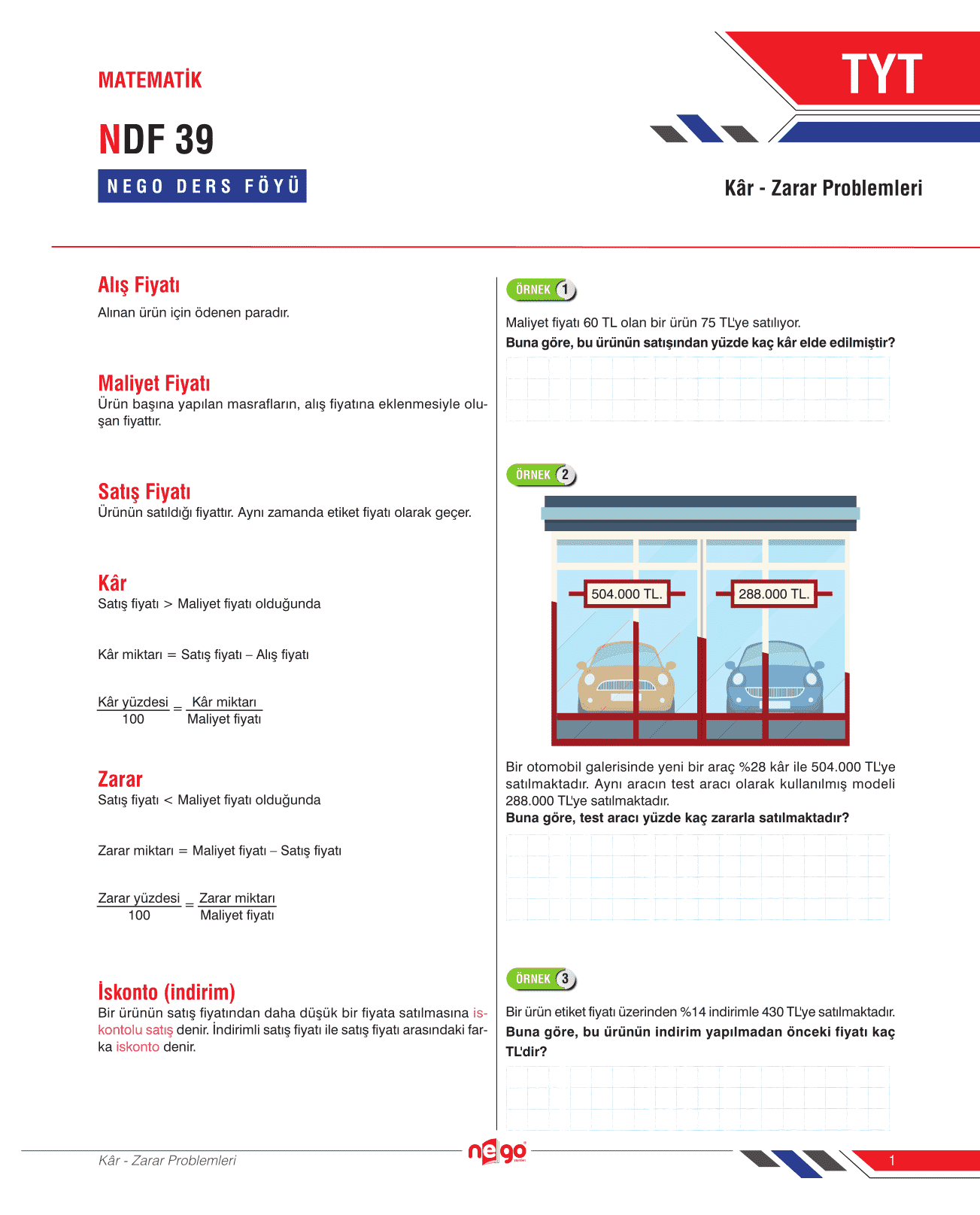 MATEMATİK

NDF 39

NEGO DERS FÖYÜ

TYT

Kâr - Zarar Problemleri

Alış Fiyatı
Alınan ürün için ödenen paradır.

Maliyet Fiyatı
Ürün başına yapılan masrafların, alış fiyatına eklenmesiyle oluşan fiyattır.

Satış Fiyatı
Ürünün satıldığı fiyattır. Aynı zamanda etiket fiyatı olarak geçer.

Kâr
Satış fiyatı > Maliyet fiyatı olduğunda

Kâr miktarı = Satış fiyatı – Alış fiyatı

$\frac{\text{Kâr yüzdesi}}{100} = \frac{\text{Kâr miktarı}}{\text{Maliyet fiyatı}}$

Zarar
Satış fiyatı < Maliyet fiyatı olduğunda

Zarar miktarı = Maliyet fiyatı – Satış fiyatı

$\frac{\text{Zarar yüzdesi}}{100} = \frac{\text{Zarar miktarı}}{\text{Maliyet fiyatı}}$

İskonto (indirim)
Bir ürünün satış fiyatından daha düşük bir fiyata satılmasına iskontolu satış denir. İndirimli satış fiyatı ile satış fiyatı arasındaki farka iskonto denir.

ÖRNEK 1
Maliyet fiyatı 60 TL olan bir ürün 75 TL'ye satılıyor.
Buna göre, bu ürünün satışından yüzde kaç kâr elde edilmiştir?

ÖRNEK 2
504.000 TL.
288.000 TL.
Bir otomobil galerisinde yeni bir araç %28 kâr ile 504.000 TL'ye satılmaktadır. Aynı aracın test aracı olarak kullanılmış modeli 288.000 TL'ye satılmaktadır.
Buna göre, test aracı yüzde kaç zararla satılmaktadır?

ÖRNEK 3
Bir ürün etiket fiyatı üzerinden %14 indirimle 430 TL'ye satılmaktadır.
Buna göre, bu ürünün indirim yapılmadan önceki fiyatı kaç TL'dir?

Kâr - Zarar Problemleri
nego
1