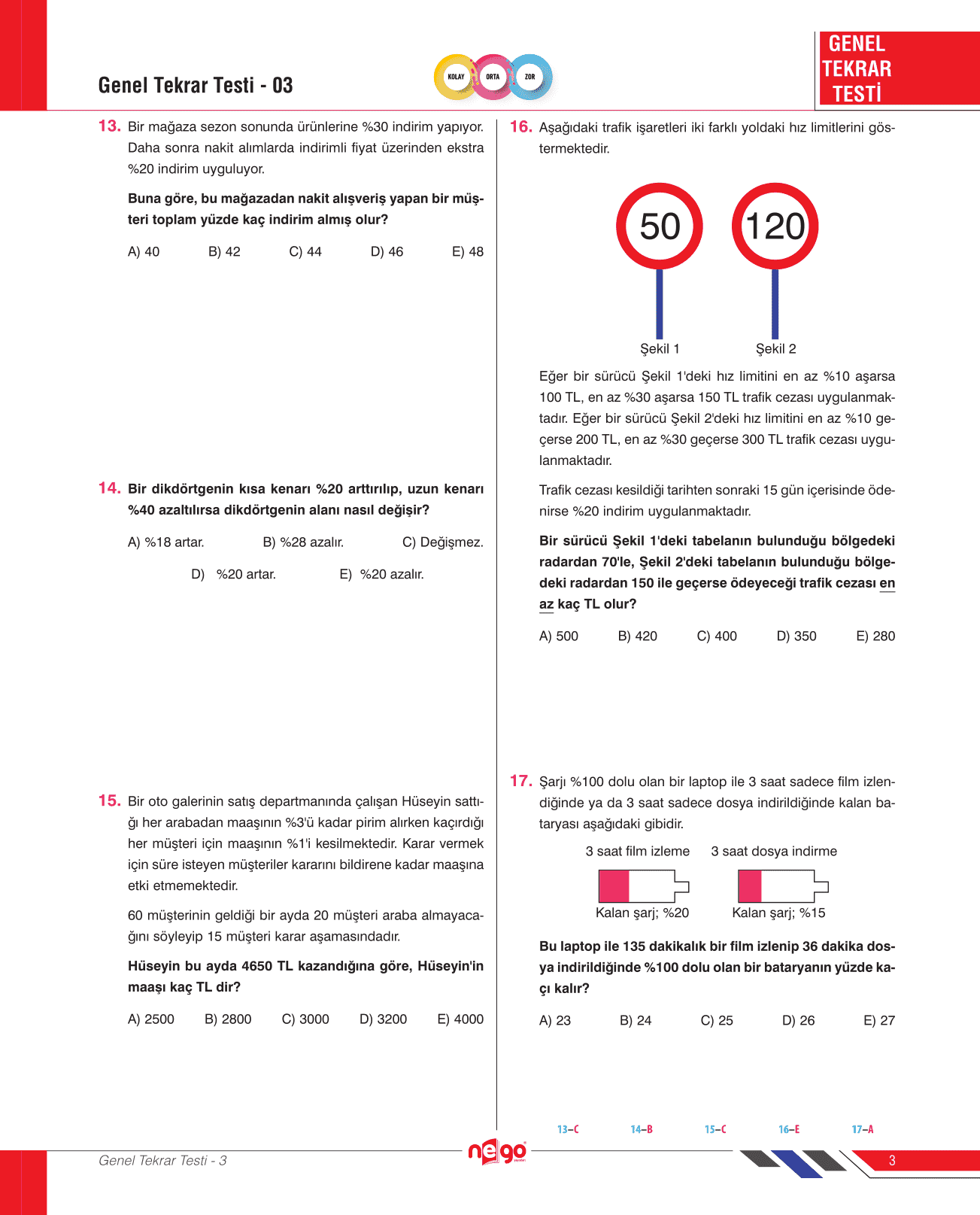 Genel Tekrar Testi - 03

KOLAY ORTA ZOR

GENEL TEKRAR TESTİ

13. Bir mağaza sezon sonunda ürünlerine %30 indirim yapıyor. Daha sonra nakit alımlarda indirimli fiyat üzerinden ekstra %20 indirim uyguluyor.

Buna göre, bu mağazadan nakit alışveriş yapan bir müşteri toplam yüzde kaç indirim almış olur?

A) 40 B) 42 C) 44 D) 46 E) 48

14. Bir dikdörtgenin kısa kenarı %20 arttırılıp, uzun kenarı %40 azaltılırsa dikdörtgenin alanı nasıl değişir?

A) %18 artar. B) %28 azalır. C) Değişmez.
D) %20 artar. E) %20 azalır.

15. Bir oto galerinin satış departmanında çalışan Hüseyin sattığı her arabadan maaşının %3'ü kadar pirim alırken kaçırdığı her müşteri için maaşının %1'i kesilmektedir. Karar vermek için süre isteyen müşteriler kararını bildirene kadar maaşına etki etmemektedir.

60 müşterinin geldiği bir ayda 20 müşteri araba almayacağını söyleyip 15 müşteri karar aşamasındadır.

Hüseyin bu ayda 4650 TL kazandığına göre, Hüseyin'in maaşı kaç TL dir?

A) 2500 B) 2800 C) 3000 D) 3200 E) 4000

16. Aşağıdaki trafik işaretleri iki farklı yoldaki hız limitlerini göstermektedir.

50 120
Şekil 1 Şekil 2

Eğer bir sürücü Şekil 1'deki hız limitini en az %10 aşarsa 100 TL, en az %30 aşarsa 150 TL trafik cezası uygulanmaktadır. Eğer bir sürücü Şekil 2'deki hız limitini en az %10 geçerse 200 TL, en az %30 geçerse 300 TL trafik cezası uygulanmaktadır.

Trafik cezası kesildiği tarihten sonraki 15 gün içerisinde ödenirse %20 indirim uygulanmaktadır.

Bir sürücü Şekil 1'deki tabelanın bulunduğu bölgedeki radardan 70'le, Şekil 2'deki tabelanın bulunduğu bölgedeki radardan 150 ile geçerse ödeyeceği trafik cezası en az kaç TL olur?

A) 500 B) 420 C) 400 D) 350 E) 280

17. Şarjı %100 dolu olan bir laptop ile 3 saat sadece film izlendiğinde ya da 3 saat sadece dosya indirildiğinde kalan bataryası aşağıdaki gibidir.

3 saat film izleme 3 saat dosya indirme
Kalan şarj; %20 Kalan şarj; %15

Bu laptop ile 135 dakikalık bir film izlenip 36 dakika dosya indirildiğinde %100 dolu olan bir bataryanın yüzde kaçı kalır?

A) 23 B) 24 C) 25 D) 26 E) 27

13–C 14–B 15–C 16–E 17–A

Genel Tekrar Testi - 3

nego

3