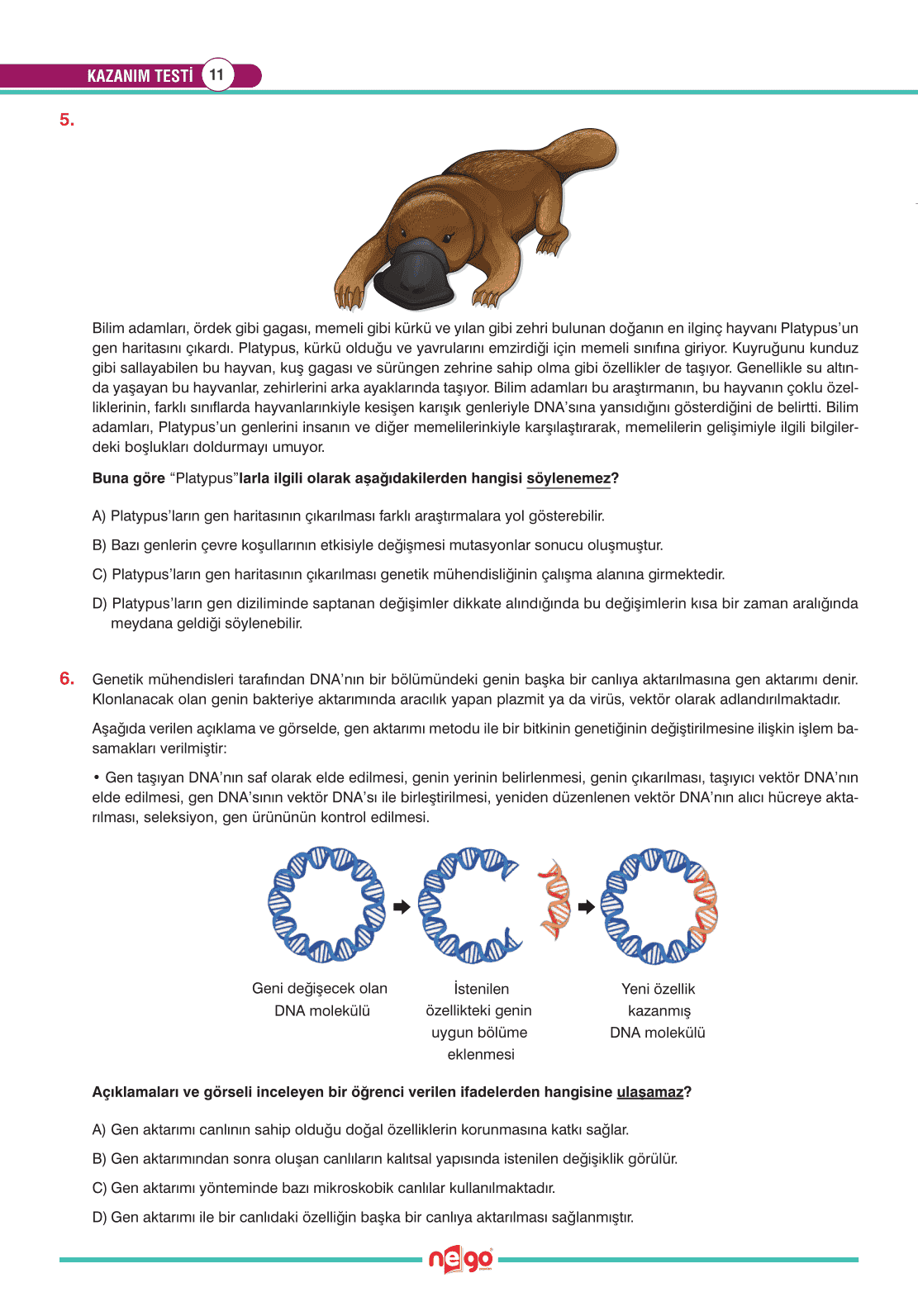 KAZANIM TESTİ 11

5.

Bilim adamları, ördek gibi gagası, memeli gibi kürkü ve yılan gibi zehri bulunan doğanın en ilginç hayvanı Platypus'un gen haritasını çıkardı. Platypus, kürkü olduğu ve yavrularını emzirdiği için memeli sınıfına giriyor. Kuyruğunu kunduz gibi sallayabilen bu hayvan, kuş gagası ve sürüngen zehrine sahip olma gibi özellikler de taşıyor. Genellikle su altında yaşayan bu hayvanlar, zehirlerini arka ayaklarında taşıyor. Bilim adamları bu araştırmanın, bu hayvanın çoklu özelliklerinin, farklı sınıflarda hayvanlarınkiyle kesişen karışık genleriyle DNA'sına yansıdığını gösterdiğini de belirtti. Bilim adamları, Platypus'un genlerini insanın ve diğer memelilerinkiyle karşılaştırarak, memelilerin gelişimiyle ilgili bilgilerdeki boşlukları doldurmayı umuyor.

Buna göre "Platypus"larla ilgili olarak aşağıdakilerden hangisi söylenemez?

A) Platypus'ların gen haritasının çıkarılması farklı araştırmalara yol gösterebilir.

B) Bazı genlerin çevre koşullarının etkisiyle değişmesi mutasyonlar sonucu oluşmuştur.

C) Platypus'ların gen haritasının çıkarılması genetik mühendisliğinin çalışma alanına girmektedir.

D) Platypus'ların gen diziliminde saptanan değişimler dikkate alındığında bu değişimlerin kısa bir zaman aralığında meydana geldiği söylenebilir.

6. Genetik mühendisleri tarafından DNA'nın bir bölümündeki genin başka bir canlıya aktarılmasına gen aktarımı denir. Klonlanacak olan genin bakteriye aktarımında aracılık yapan plazmit ya da virüs, vektör olarak adlandırılmaktadır.

Aşağıda verilen açıklama ve görselde, gen aktarımı metodu ile bir bitkinin genetiğinin değiştirilmesine ilişkin işlem basamakları verilmiştir:

• Gen taşıyan DNA'nın saf olarak elde edilmesi, genin yerinin belirlenmesi, genin çıkarılması, taşıyıcı vektör DNA'nın elde edilmesi, gen DNA'sının vektör DNA'sı ile birleştirilmesi, yeniden düzenlenen vektör DNA'nın alıcı hücreye aktarılması, seleksiyon, gen ürününün kontrol edilmesi.

Geni değişecek olan DNA molekülü

İstenilen özellikteki genin uygun bölüme eklenmesi

Yeni özellik kazanmış DNA molekülü

Açıklamaları ve görseli inceleyen bir öğrenci verilen ifadelerden hangisine ulaşamaz?

A) Gen aktarımı canlının sahip olduğu doğal özelliklerin korunmasına katkı sağlar.

B) Gen aktarımından sonra oluşan canlıların kalıtsal yapısında istenilen değişiklik görülür.

C) Gen aktarımı yönteminde bazı mikroskobik canlılar kullanılmaktadır.

D) Gen aktarımı ile bir canlıdaki özelliğin başka bir canlıya aktarılması sağlanmıştır.

nego