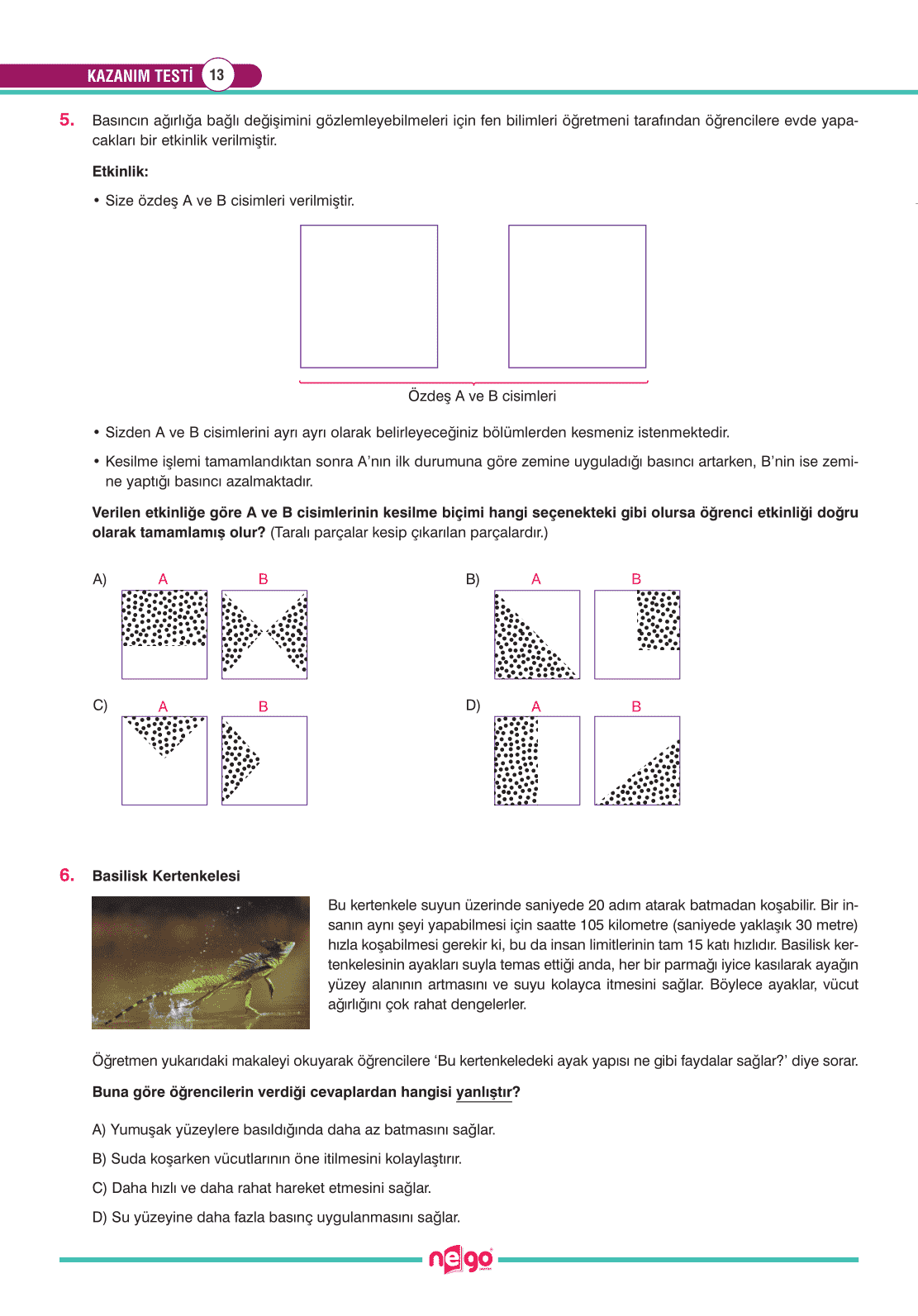 KAZANIM TESTİ 13

5. Basıncın ağırlığa bağlı değişimini gözlemleyebilmeleri için fen bilimleri öğretmeni tarafından öğrencilere evde yapacakları bir etkinlik verilmiştir.

Etkinlik:

• Size özdeş A ve B cisimleri verilmiştir.

Özdeş A ve B cisimleri

• Sizden A ve B cisimlerini ayrı ayrı olarak belirleyeceğiniz bölümlerden kesmeniz istenmektedir.

• Kesilme işlemi tamamlandıktan sonra A'nın ilk durumuna göre zemine uyguladığı basıncı artarken, B'nin ise zemine yaptığı basıncı azalmaktadır.

Verilen etkinliğe göre A ve B cisimlerinin kesilme biçimi hangi seçenekteki gibi olursa öğrenci etkinliği doğru olarak tamamlamış olur? (Taralı parçalar kesip çıkarılan parçalardır.)

A) A B

B) A B

C) A B

D) A B

6. Basilisk Kertenkelesi

Bu kertenkele suyun üzerinde saniyede 20 adım atarak batmadan koşabilir. Bir insanın aynı şeyi yapabilmesi için saatte 105 kilometre (saniyede yaklaşık 30 metre) hızla koşabilmesi gerekir ki, bu da insan limitlerinin tam 15 katı hızlıdır. Basilisk kertenkelesinin ayakları suyla temas ettiği anda, her bir parmağı iyice kasılarak ayağın yüzey alanının artmasını ve suyu kolayca itmesini sağlar. Böylece ayaklar, vücut ağırlığını çok rahat dengelerler.

Öğretmen yukarıdaki makaleyi okuyarak öğrencilere 'Bu kertenkeledeki ayak yapısı ne gibi faydalar sağlar?' diye sorar.

Buna göre öğrencilerin verdiği cevaplardan hangisi yanlıştır?

A) Yumuşak yüzeylere basıldığında daha az batmasını sağlar.

B) Suda koşarken vücutlarının öne itilmesini kolaylaştırır.

C) Daha hızlı ve daha rahat hareket etmesini sağlar.

D) Su yüzeyine daha fazla basınç uygulanmasını sağlar.

nego