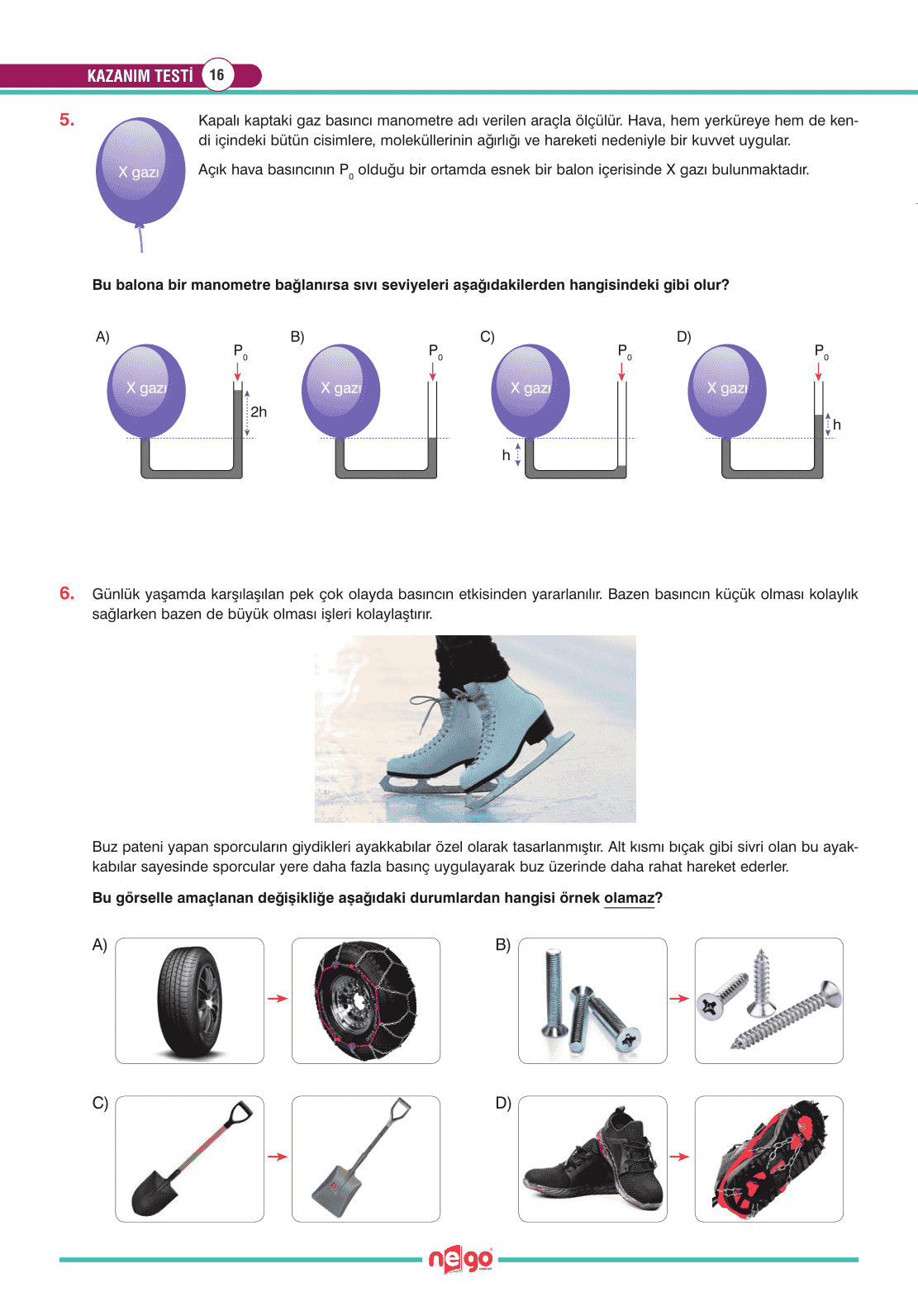 KAZANIM TESTİ 16

5. X gazı

Kapalı kaptaki gaz basıncı manometre adı verilen araçla ölçülür. Hava, hem yerküreye hem de kendi içindeki bütün cisimlere, moleküllerinin ağırlığı ve hareketi nedeniyle bir kuvvet uygular.

Açık hava basıncının $P_0$ olduğu bir ortamda esnek bir balon içerisinde X gazı bulunmaktadır.

**Bu balona bir manometre bağlanırsa sıvı seviyeleri aşağıdakilerden hangisindeki gibi olur?**

A) X gazı $P_0$ 2h

B) X gazı $P_0$

C) X gazı $P_0$ h

D) X gazı $P_0$ h

6. Günlük yaşamda karşılaşılan pek çok olayda basıncın etkisinden yararlanılır. Bazen basıncın küçük olması kolaylık sağlarken bazen de büyük olması işleri kolaylaştırır.

Buz pateni yapan sporcuların giydikleri ayakkabılar özel olarak tasarlanmıştır. Alt kısmı bıçak gibi sivri olan bu ayakkabılar sayesinde sporcular yere daha fazla basınç uygulayarak buz üzerinde daha rahat hareket ederler.

**Bu görselle amaçlanan değişikliğe aşağıdaki durumlardan hangisi örnek olamaz?**

A)

B)

C)

D)

nego