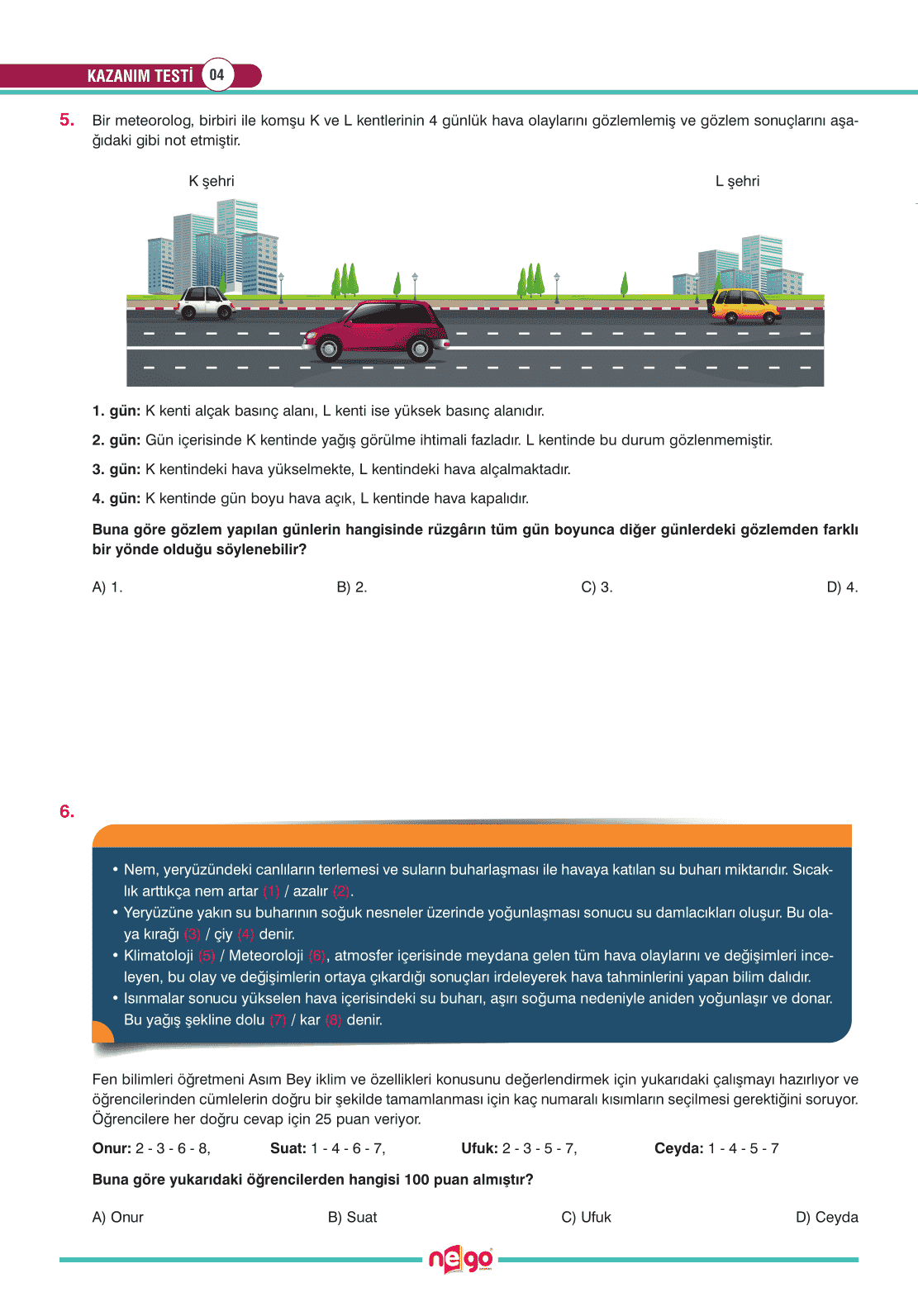 KAZANIM TESTİ 04

5. Bir meteorolog, birbiri ile komşu K ve L kentlerinin 4 günlük hava olaylarını gözlemlemiş ve gözlem sonuçlarını aşağıdaki gibi not etmiştir.

K şehri

L şehri

1. gün: K kenti alçak basınç alanı, L kenti ise yüksek basınç alanıdır.

2. gün: Gün içerisinde K kentinde yağış görülme ihtimali fazladır. L kentinde bu durum gözlenmemiştir.

3. gün: K kentindeki hava yükselmekte, L kentindeki hava alçalmaktadır.

4. gün: K kentinde gün boyu hava açık, L kentinde hava kapalıdır.

Buna göre gözlem yapılan günlerin hangisinde rüzgârın tüm gün boyunca diğer günlerdeki gözlemden farklı bir yönde olduğu söylenebilir?

A) 1.
B) 2.
C) 3.
D) 4.

6.

• Nem, yeryüzündeki canlıların terlemesi ve suların buharlaşması ile havaya katılan su buharı miktarıdır. Sıcaklık arttıkça nem artar (1) / azalır (2).
• Yeryüzüne yakın su buharının soğuk nesneler üzerinde yoğunlaşması sonucu su damlacıkları oluşur. Bu olaya kırağı (3) / çiy (4) denir.
• Klimatoloji (5) / Meteoroloji (6), atmosfer içerisinde meydana gelen tüm hava olaylarını ve değişimleri inceleyen, bu olay ve değişimlerin ortaya çıkardığı sonuçları irdeleyerek hava tahminlerini yapan bilim dalıdır.
• Isınmalar sonucu yükselen hava içerisindeki su buharı, aşırı soğuma nedeniyle aniden yoğunlaşır ve donar. Bu yağış şekline dolu (7) / kar (8) denir.

Fen bilimleri öğretmeni Asım Bey iklim ve özellikleri konusunu değerlendirmek için yukarıdaki çalışmayı hazırlıyor ve öğrencilerinden cümlelerin doğru bir şekilde tamamlanması için kaç numaralı kısımların seçilmesi gerektiğini soruyor. Öğrencilere her doğru cevap için 25 puan veriyor.

Onur: 2 - 3 - 6 - 8, Suat: 1 - 4 - 6 - 7, Ufuk: 2 - 3 - 5 - 7, Ceyda: 1 - 4 - 5 - 7

Buna göre yukarıdaki öğrencilerden hangisi 100 puan almıştır?

A) Onur
B) Suat
C) Ufuk
D) Ceyda

nego